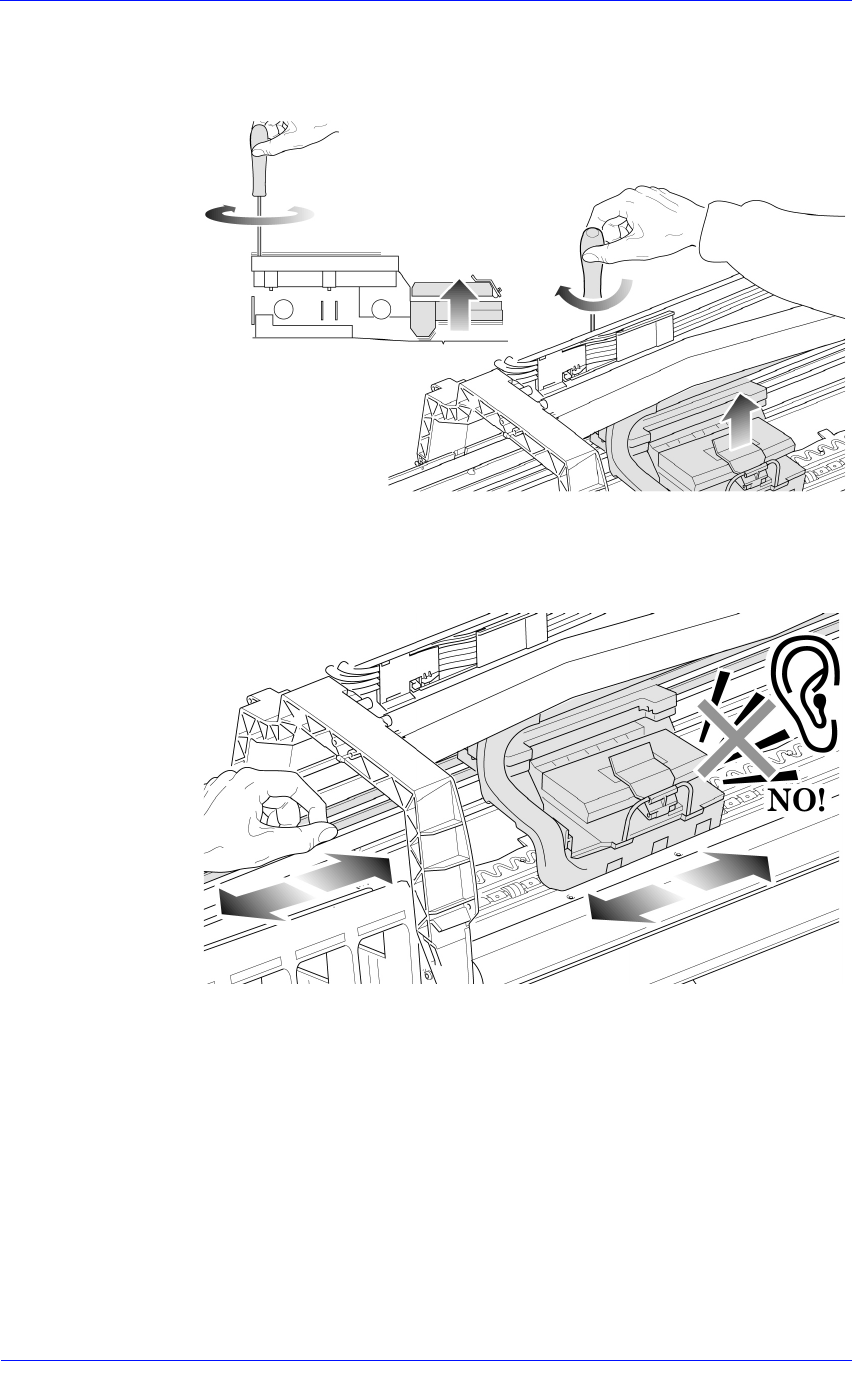 NO!