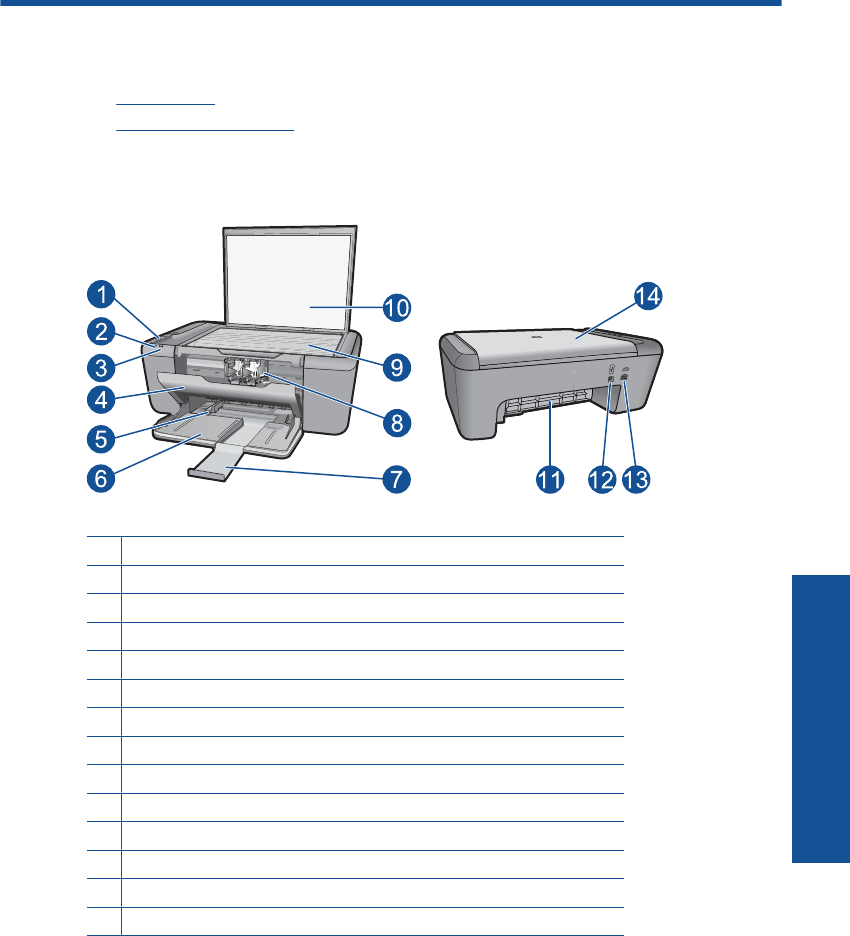 1
2
3
4
5
6
7
8
9
10
11
12
13
14