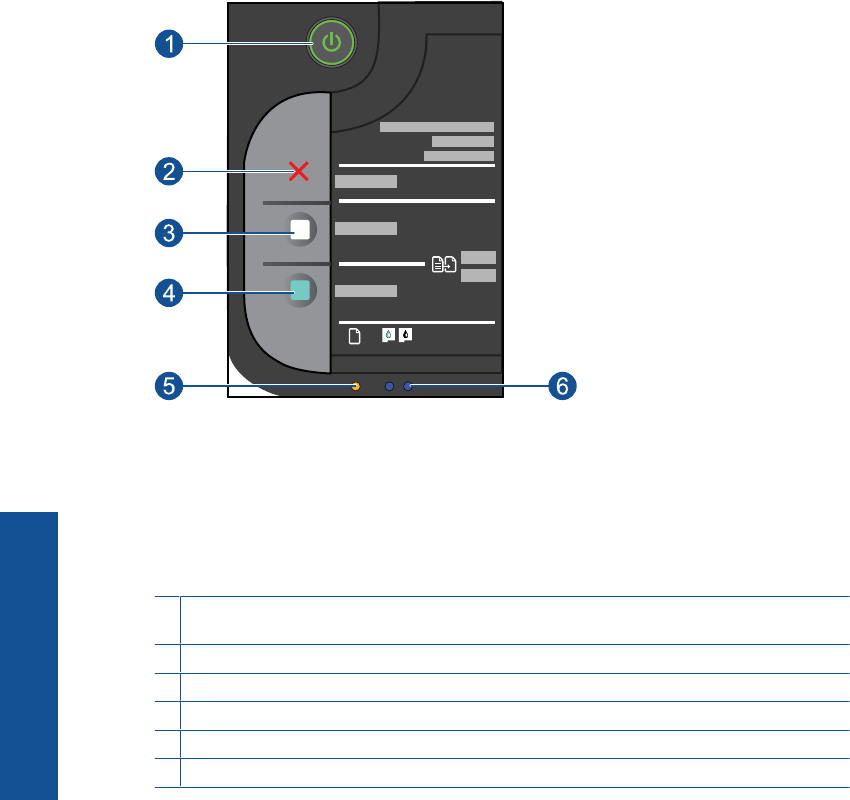 1
2
3
4
5
6