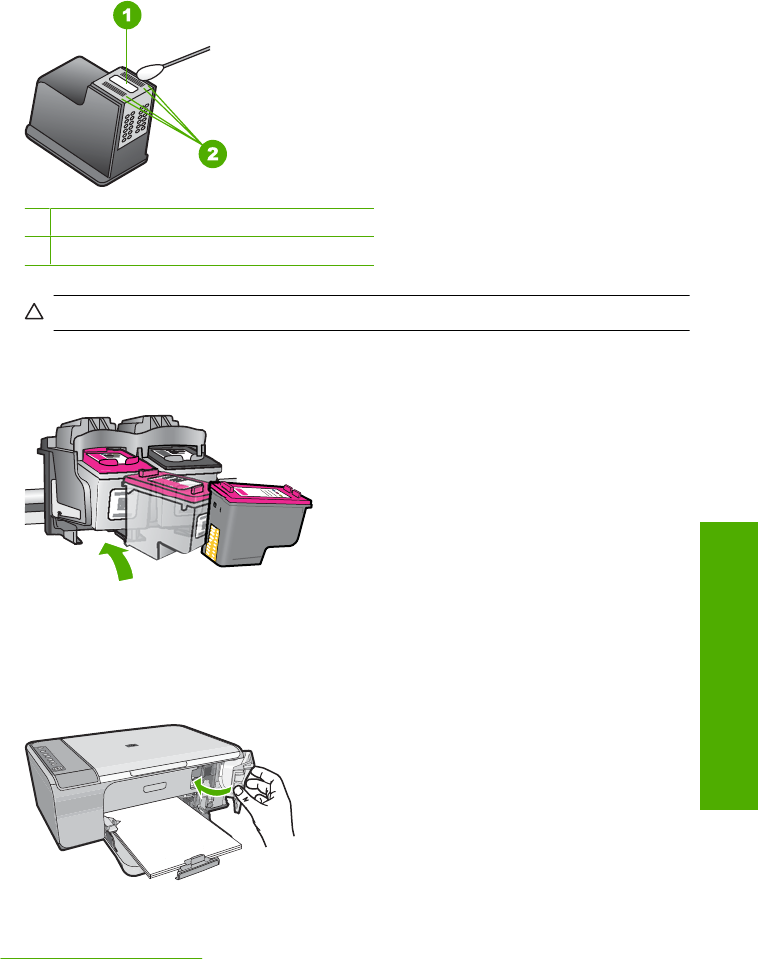 1

2