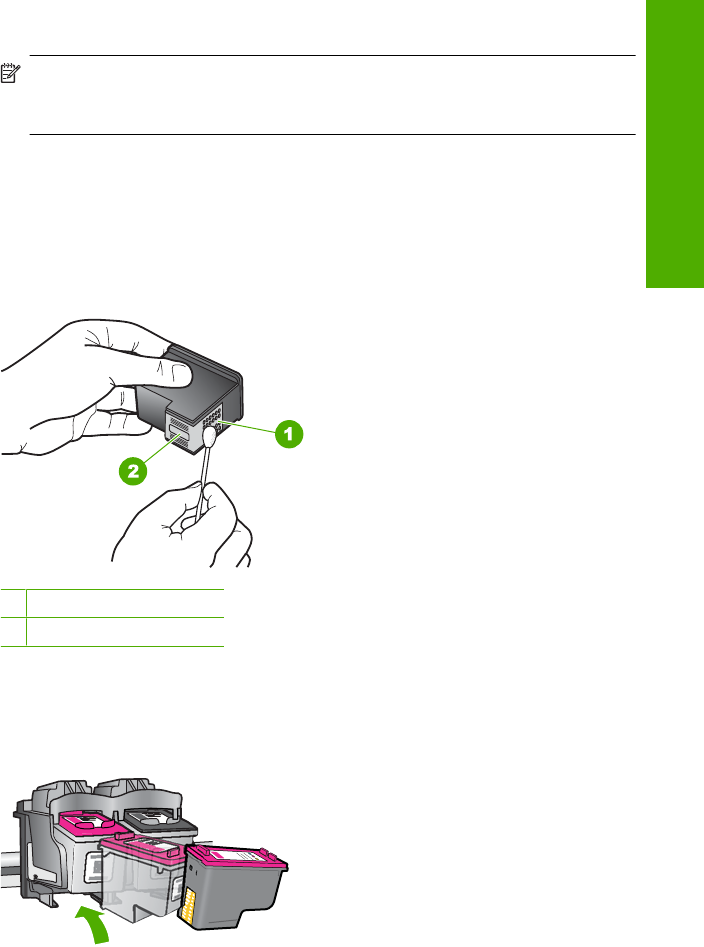 1

2