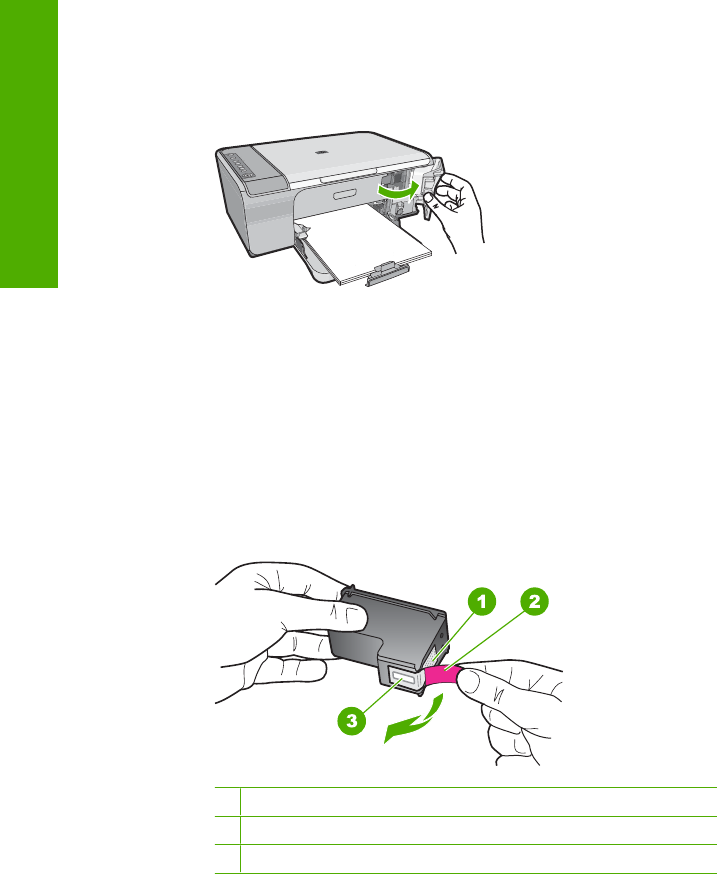 1

2

3