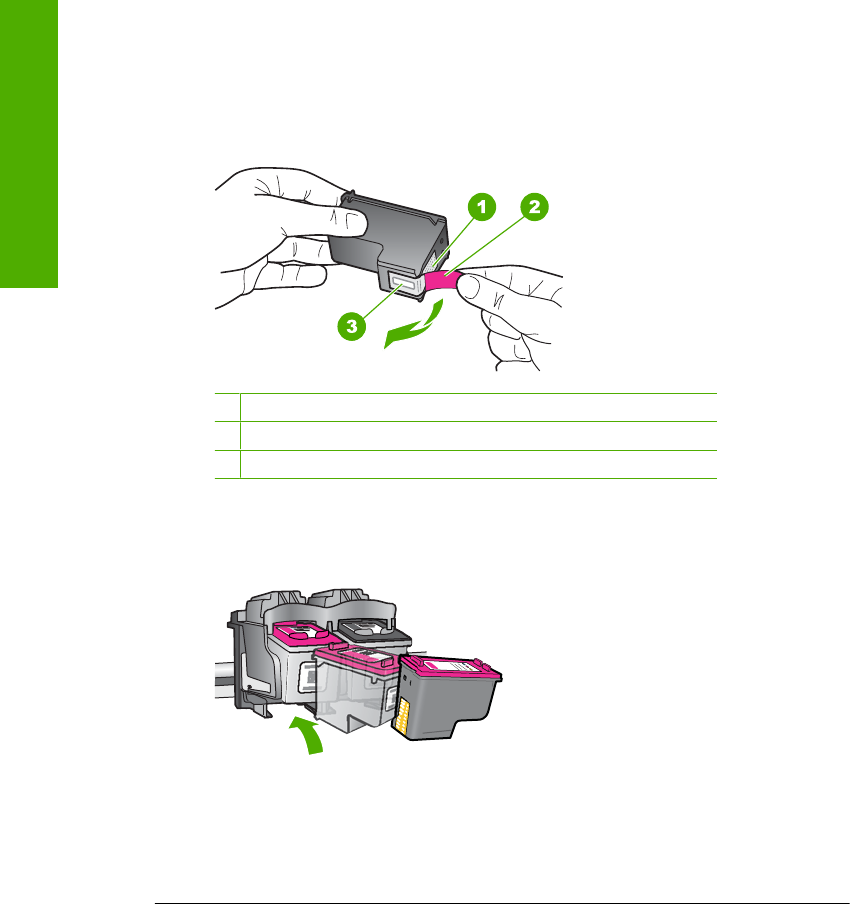 1

2

3