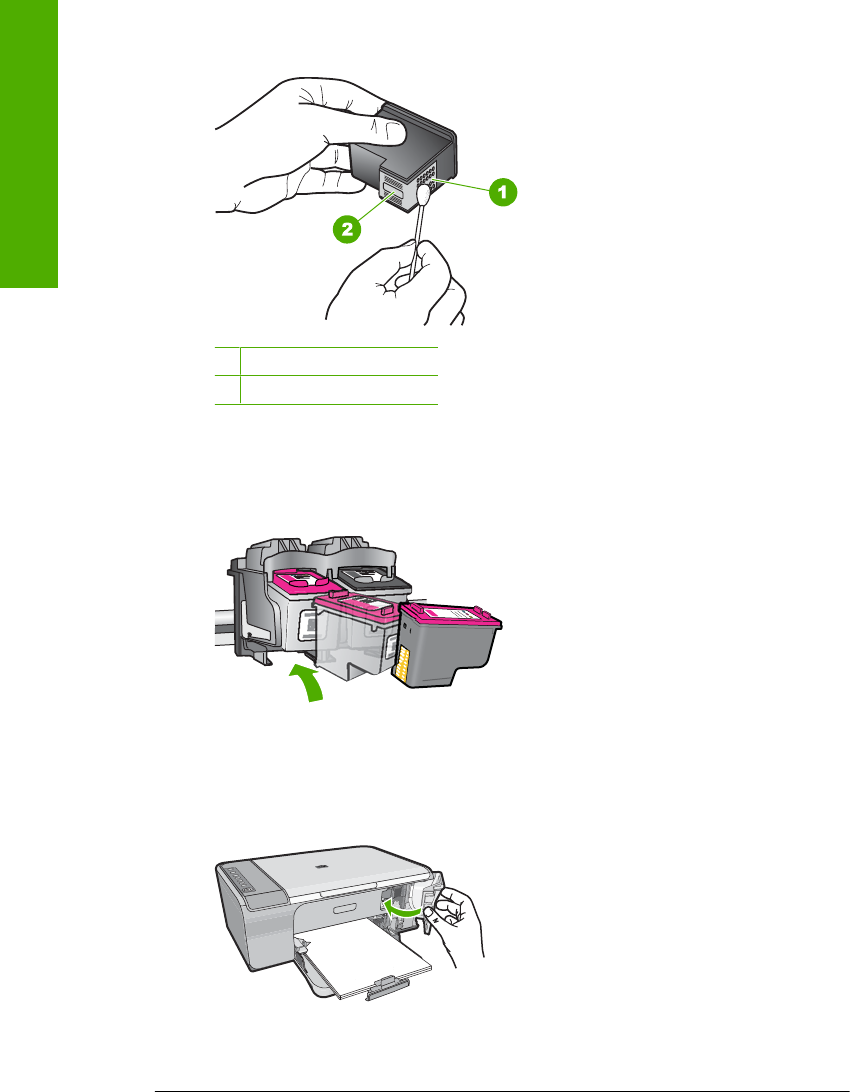 1

2