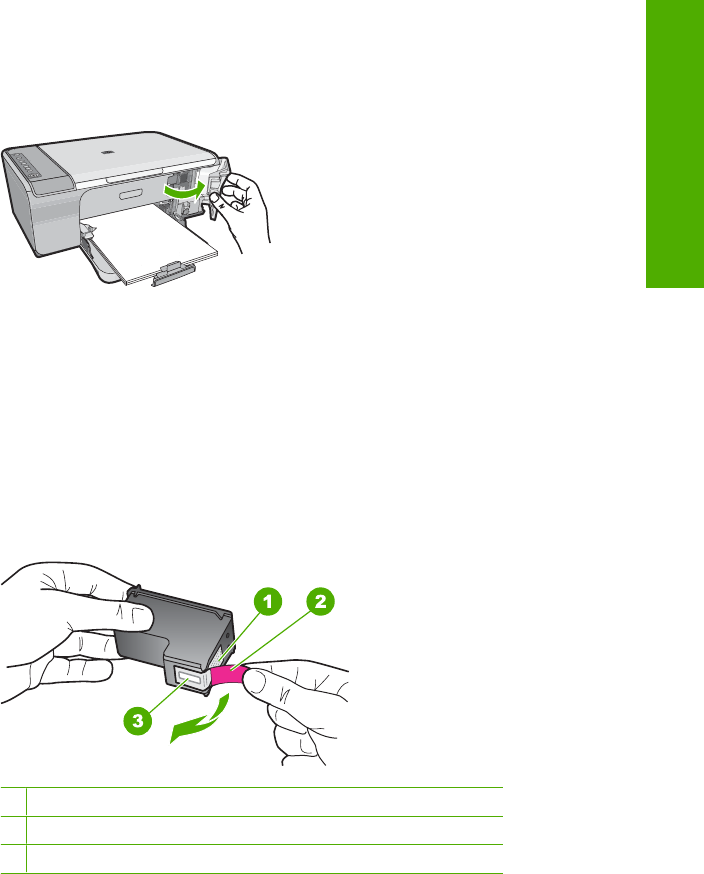 1

2

3