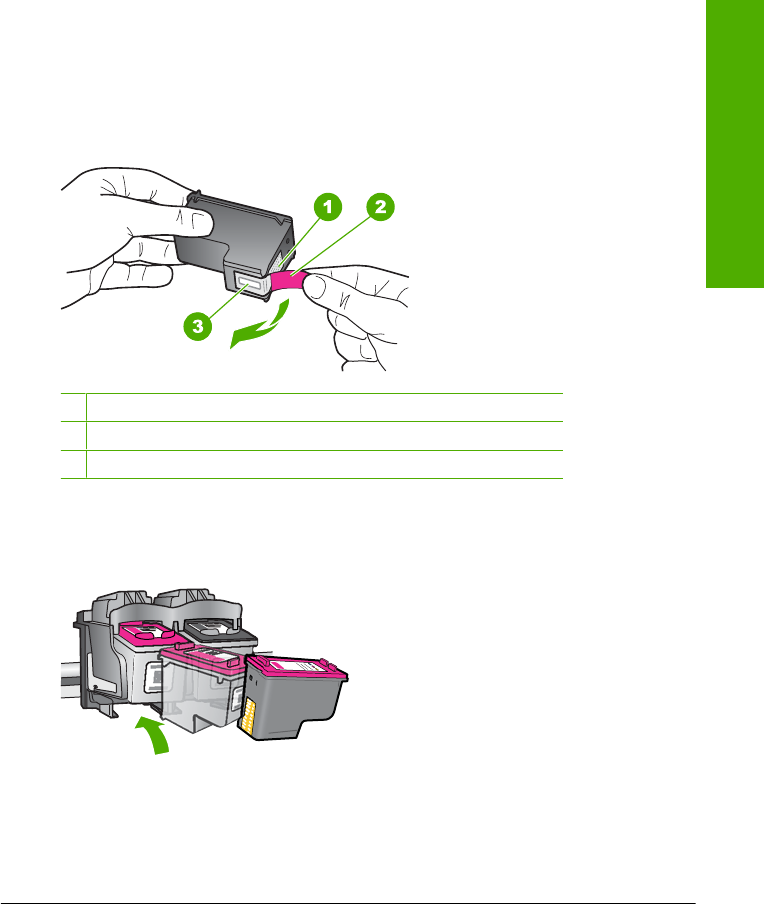 1

2

3