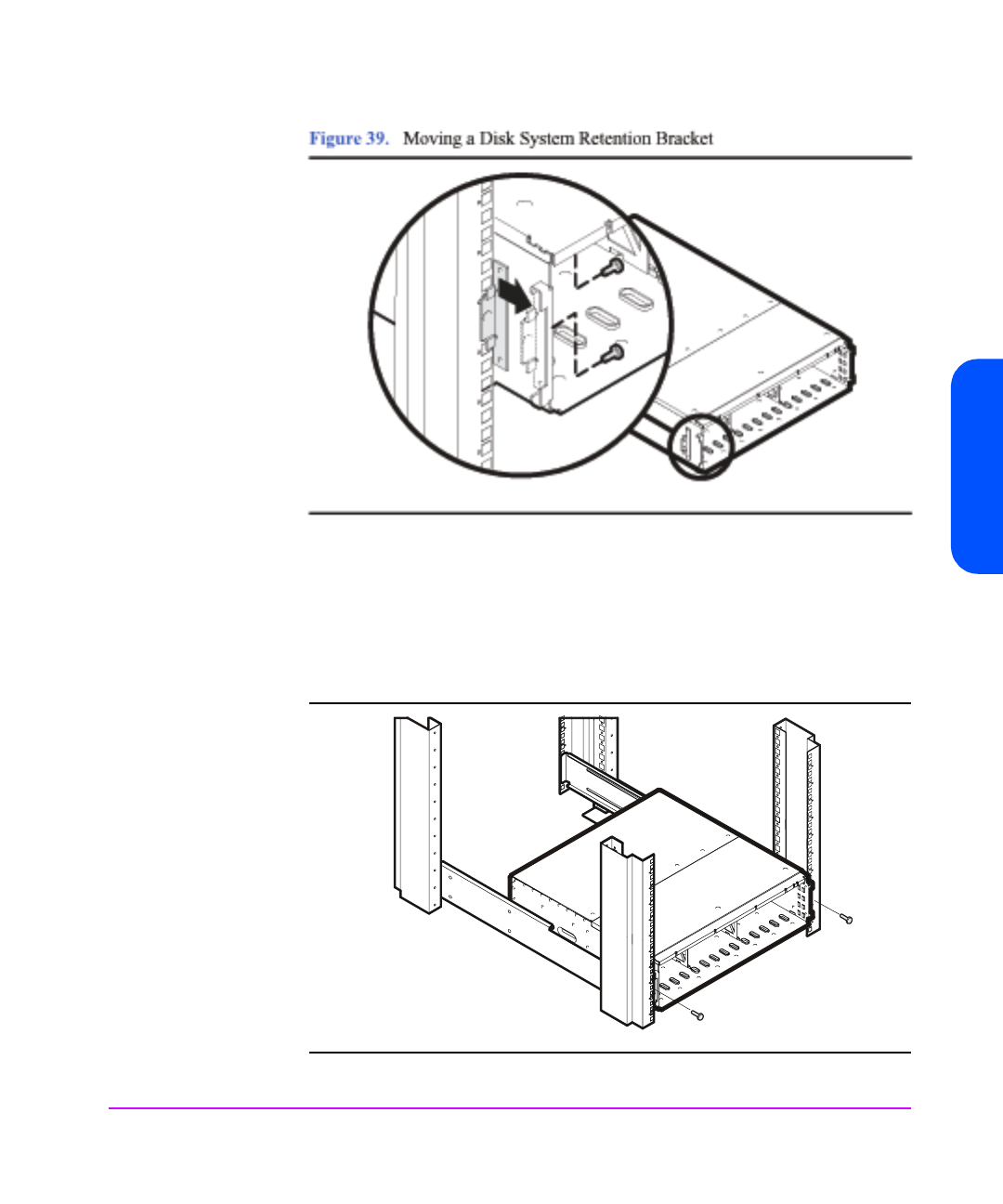 Figure 39. Moving a Disk System Retention Bracket