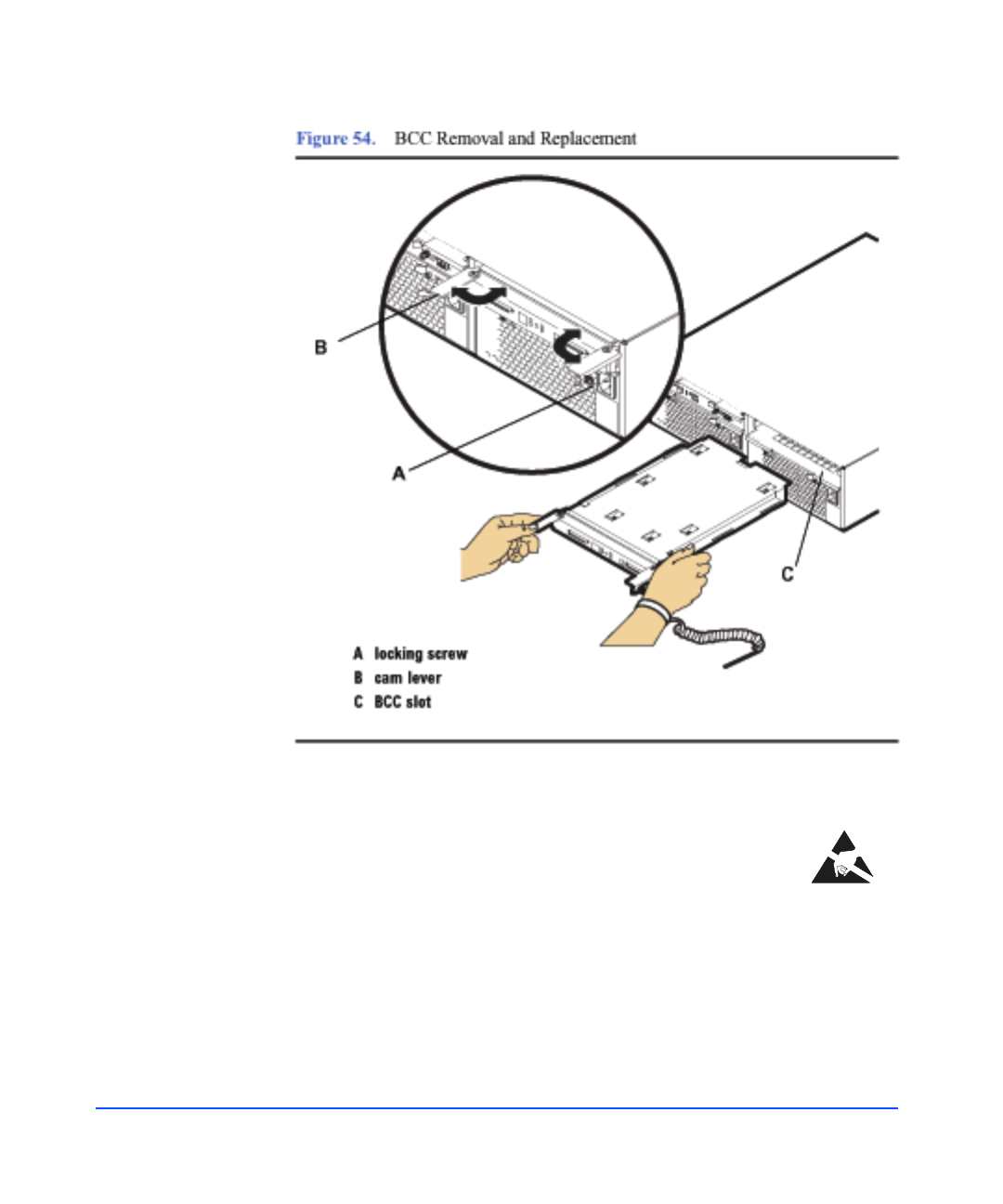 Figure 54. BCC Removal and Replacement

B

A

C

A locking screw
B cam lever
C BCC slot