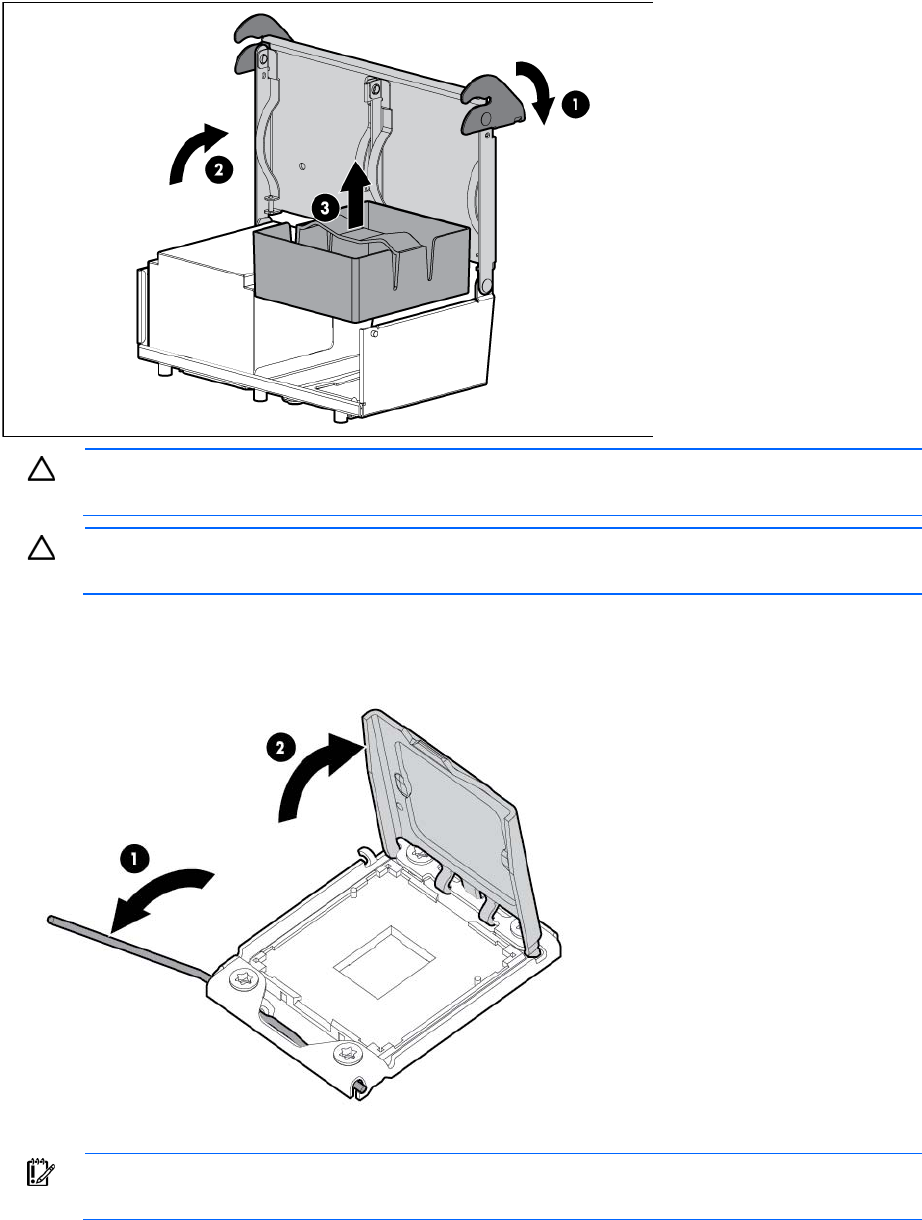 1

2

3

2

1