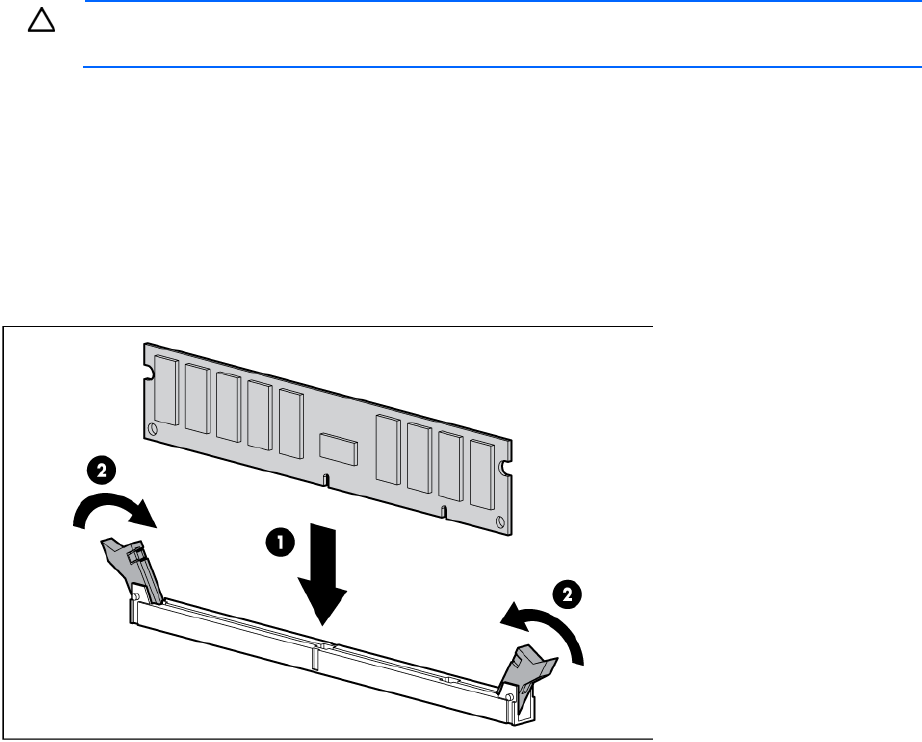 2

1

2