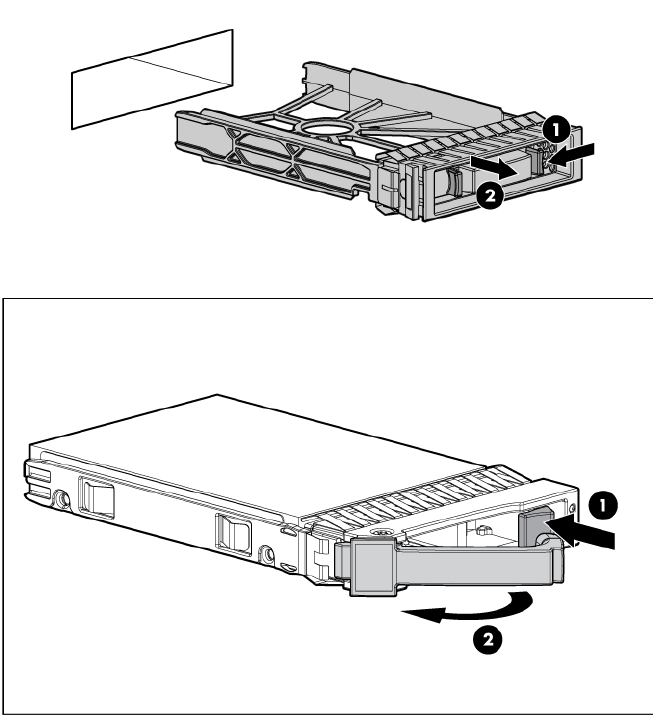 1
2

1
2