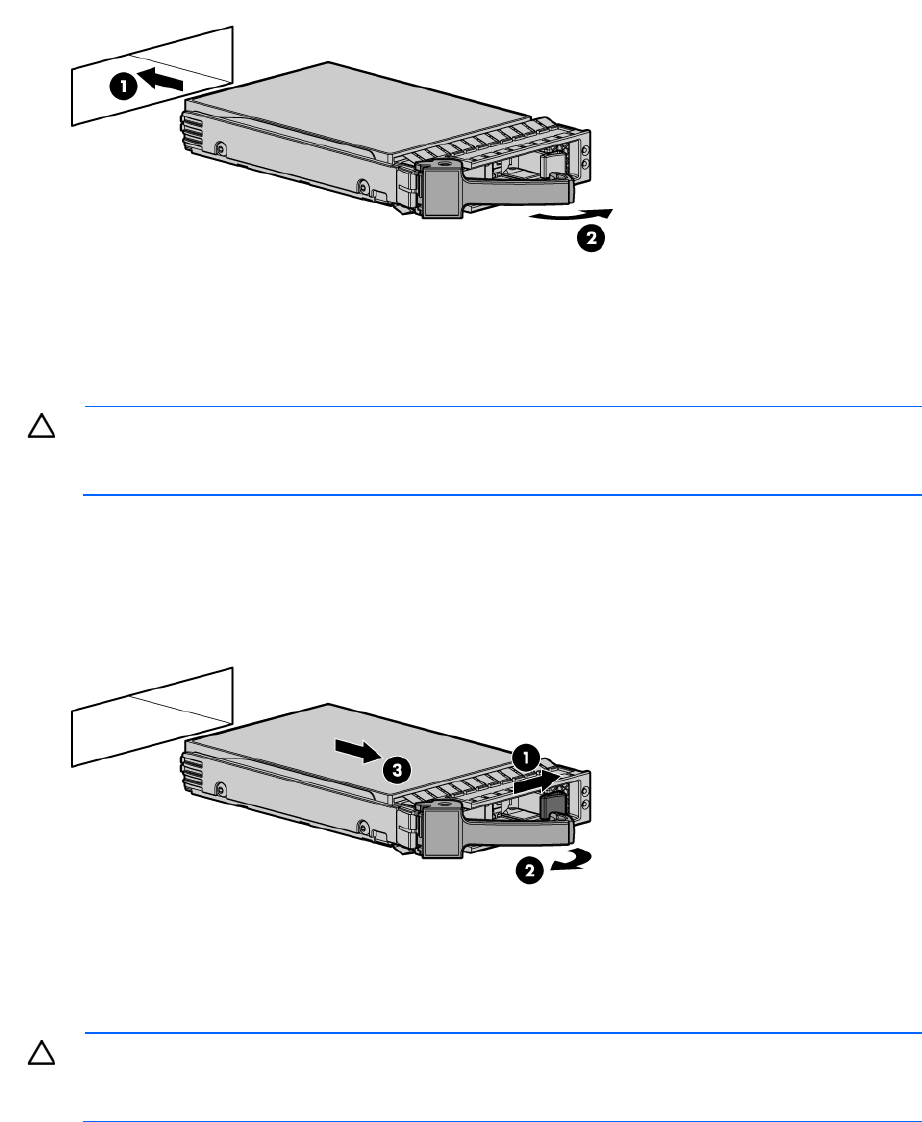 1

2

3

1

2