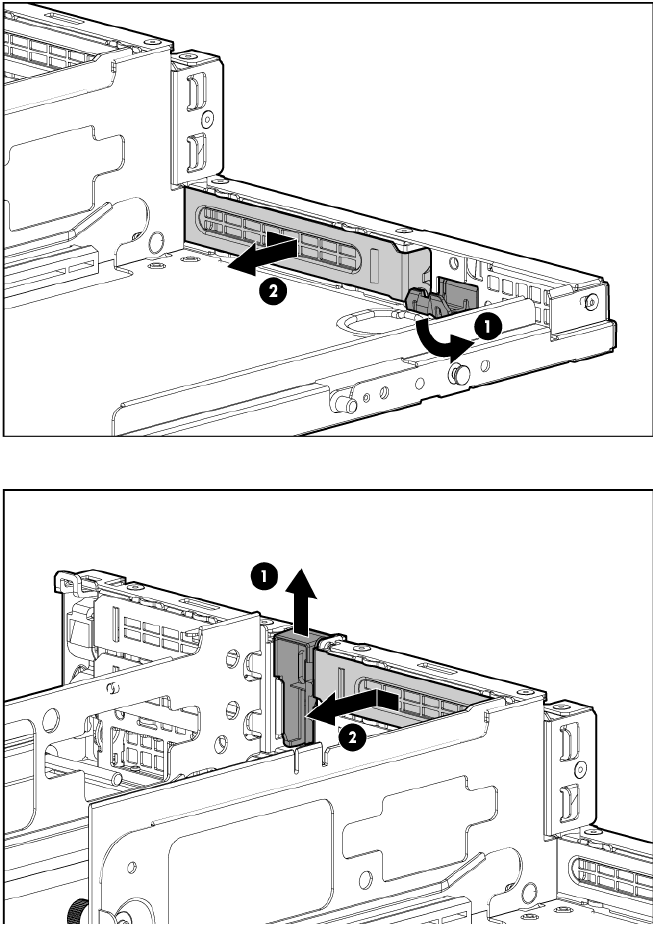 2
1
1
2