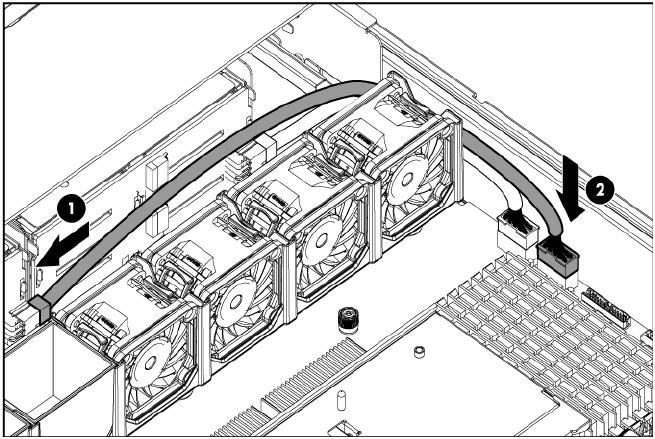 1
2