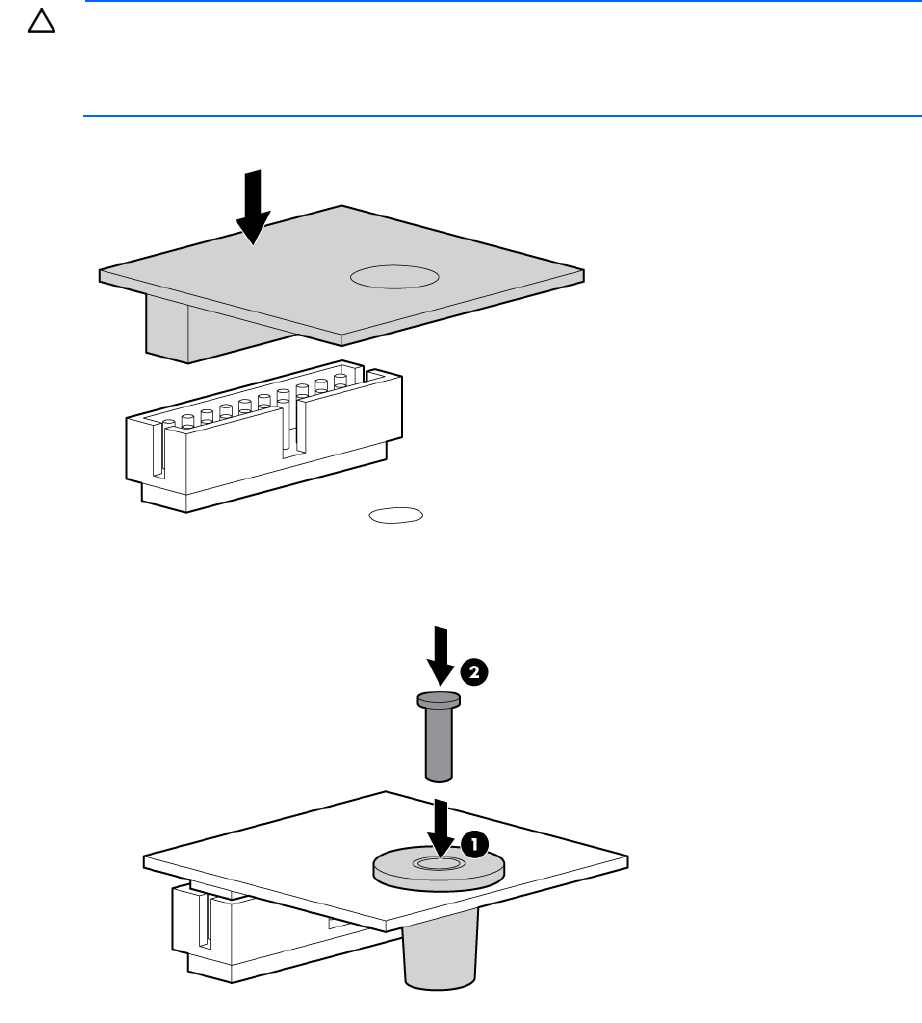 2

1