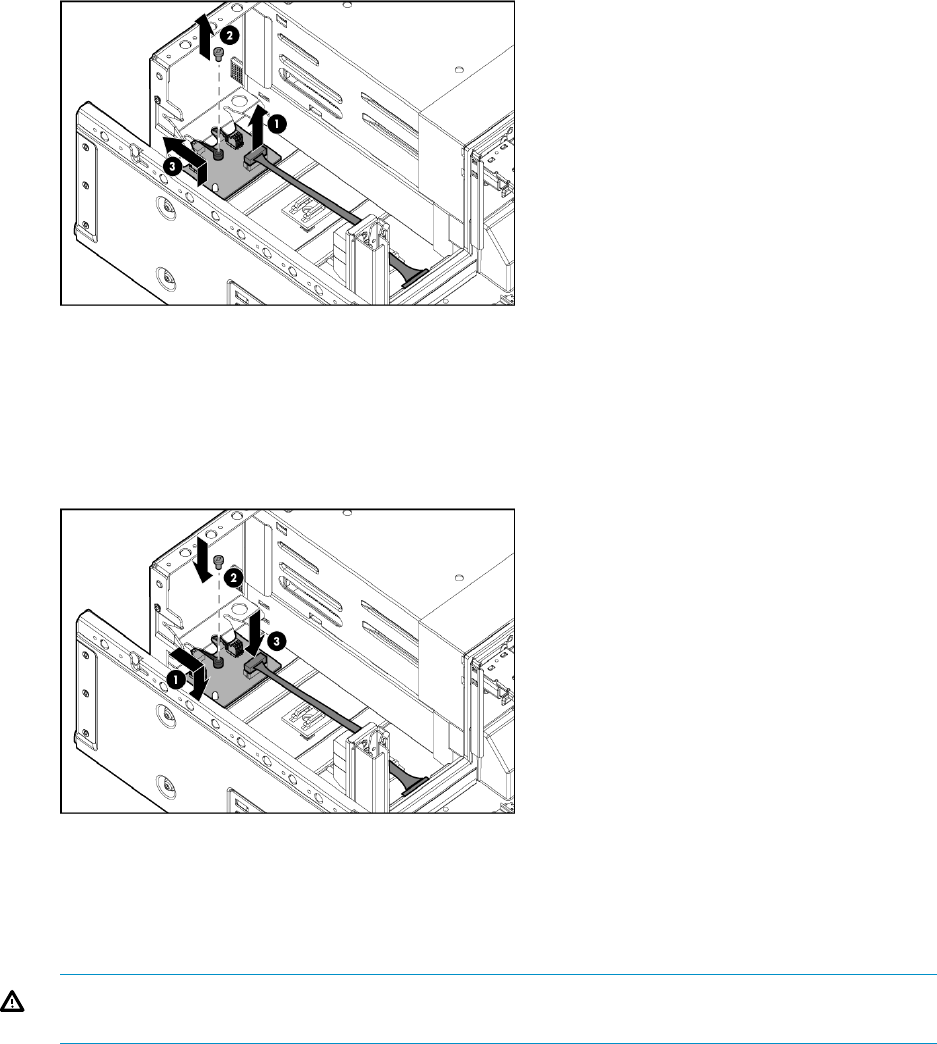 2

1

3

2

3

1