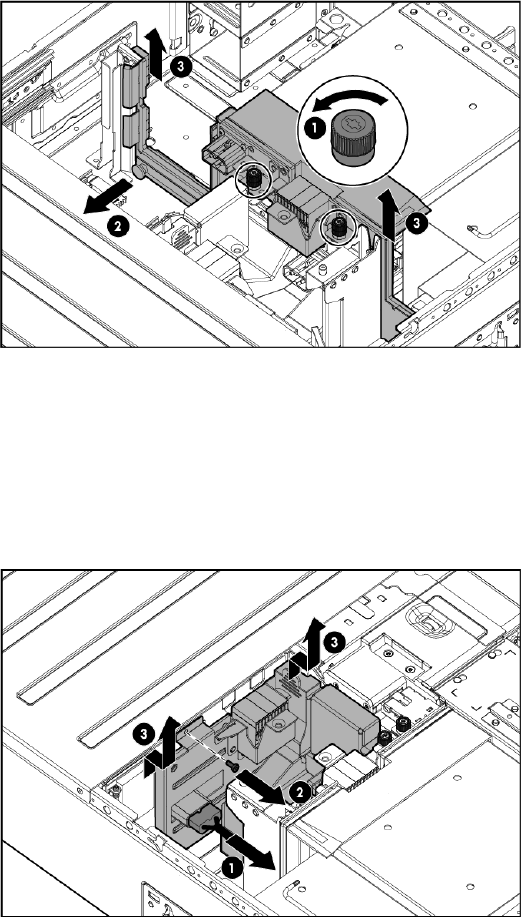 3
1
2
3

3
3
2
1