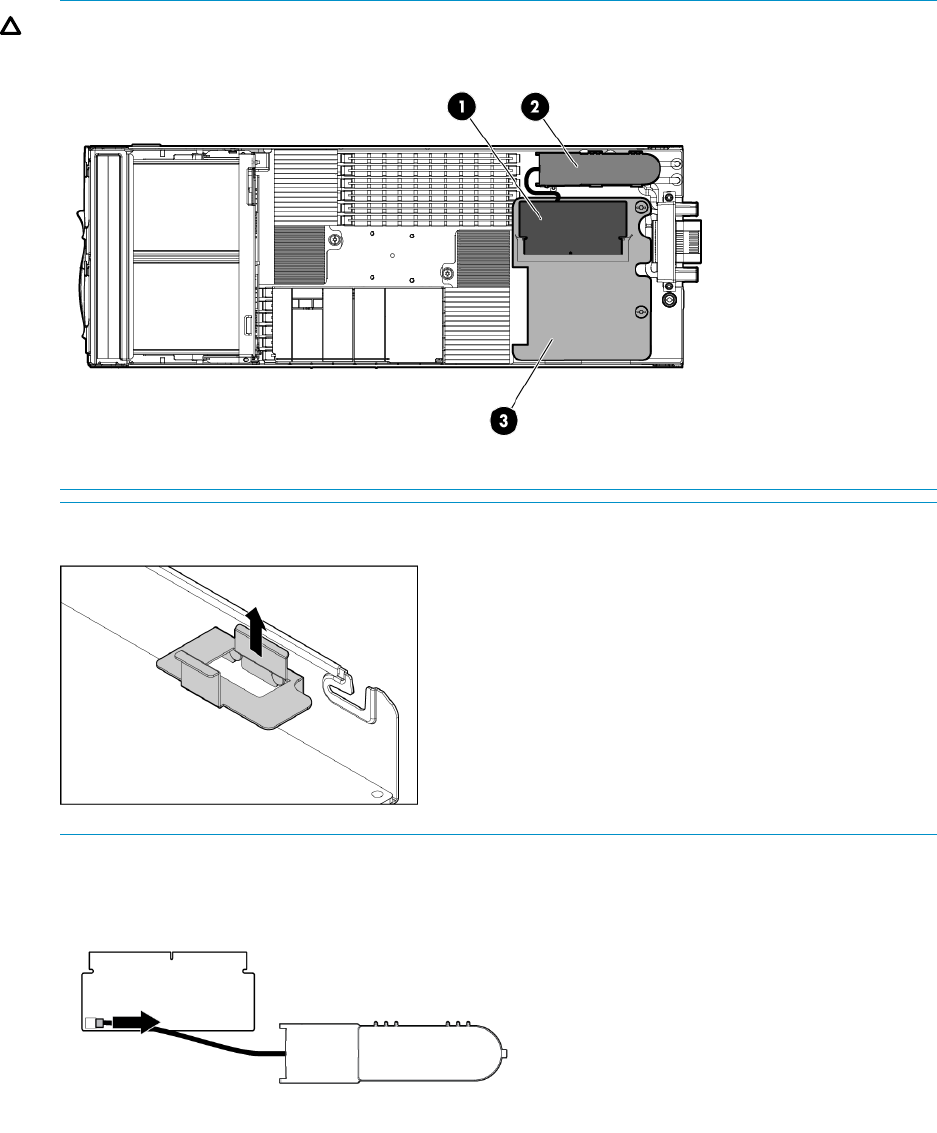 1

2

3