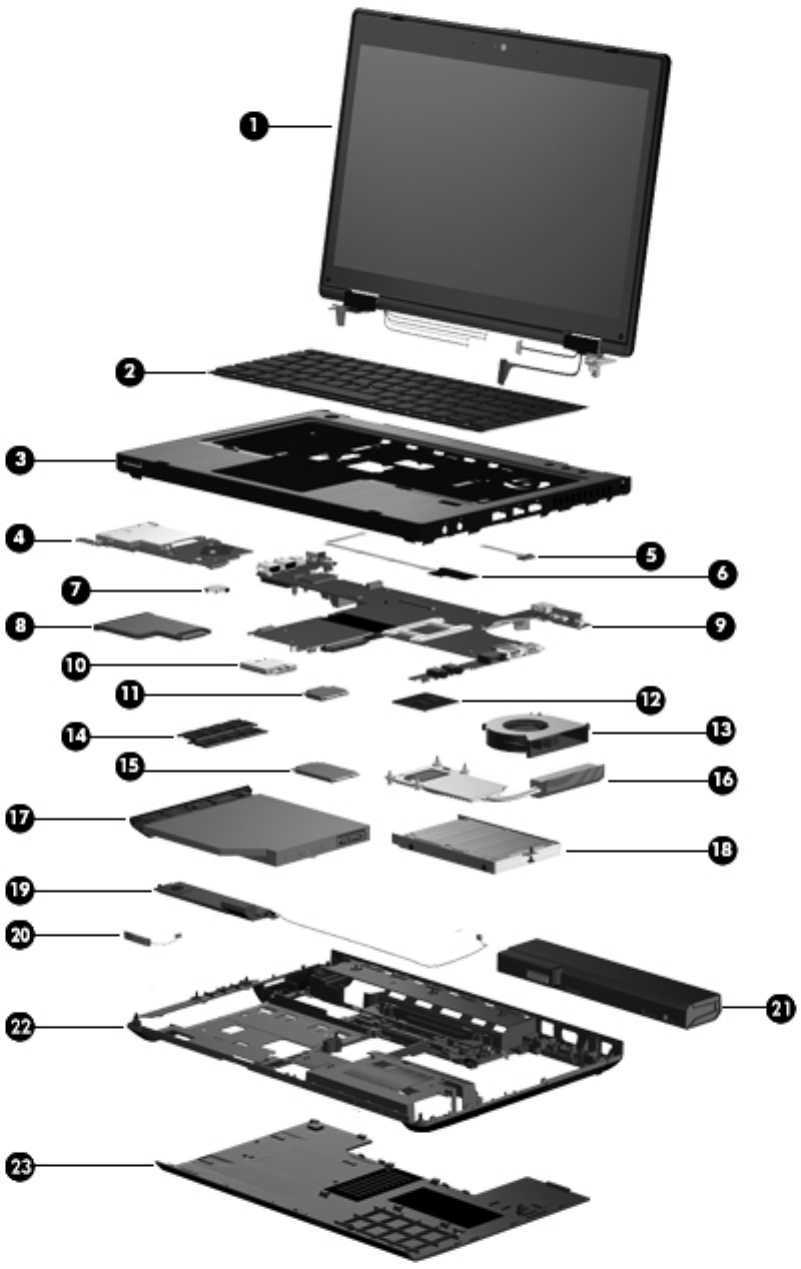 1
2
3
4
5
6
7
8
9
10
11
12
13
14
15
16
17
18
19
20
21
22
23