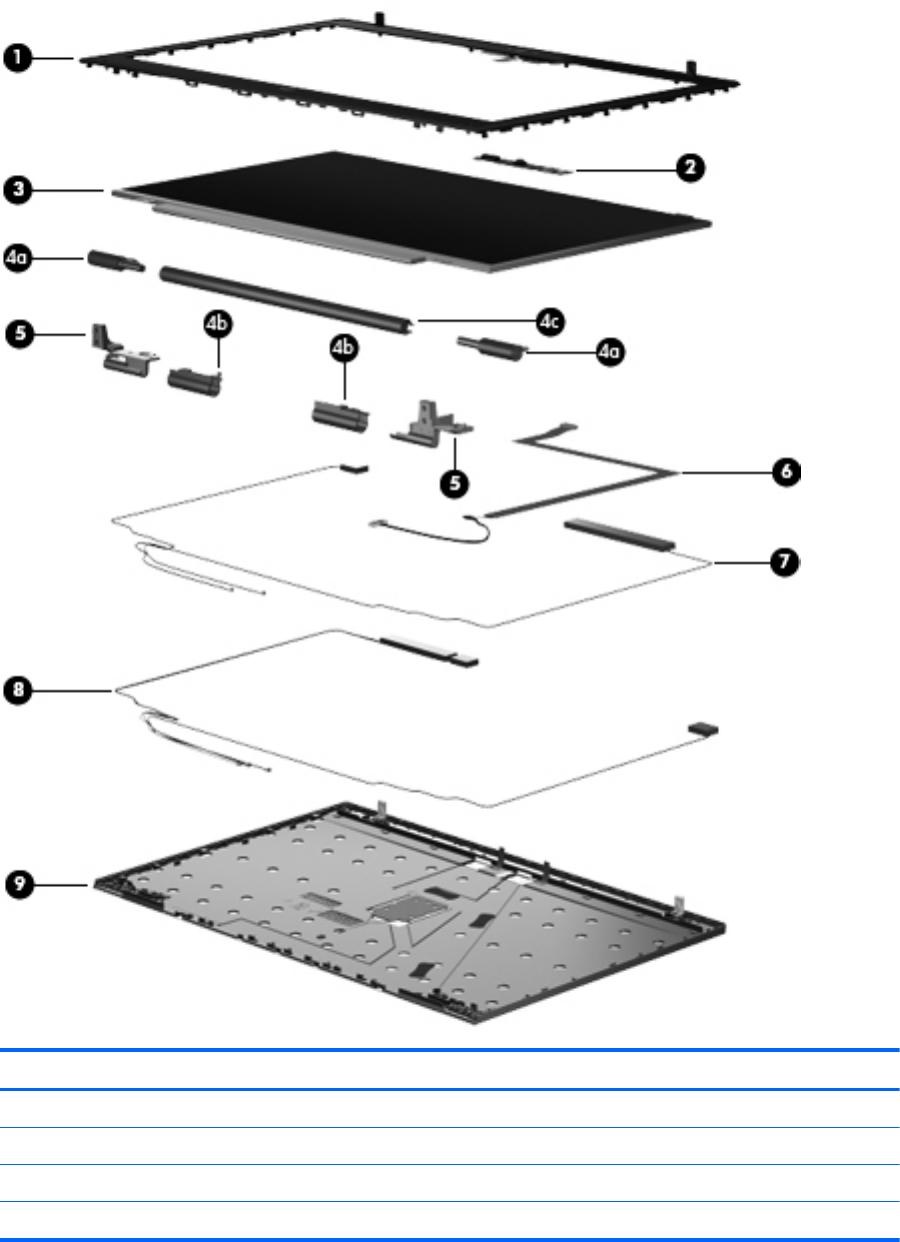 1
2
3
4a
4c
5
4b
4b
4a
5
6
7
8
9