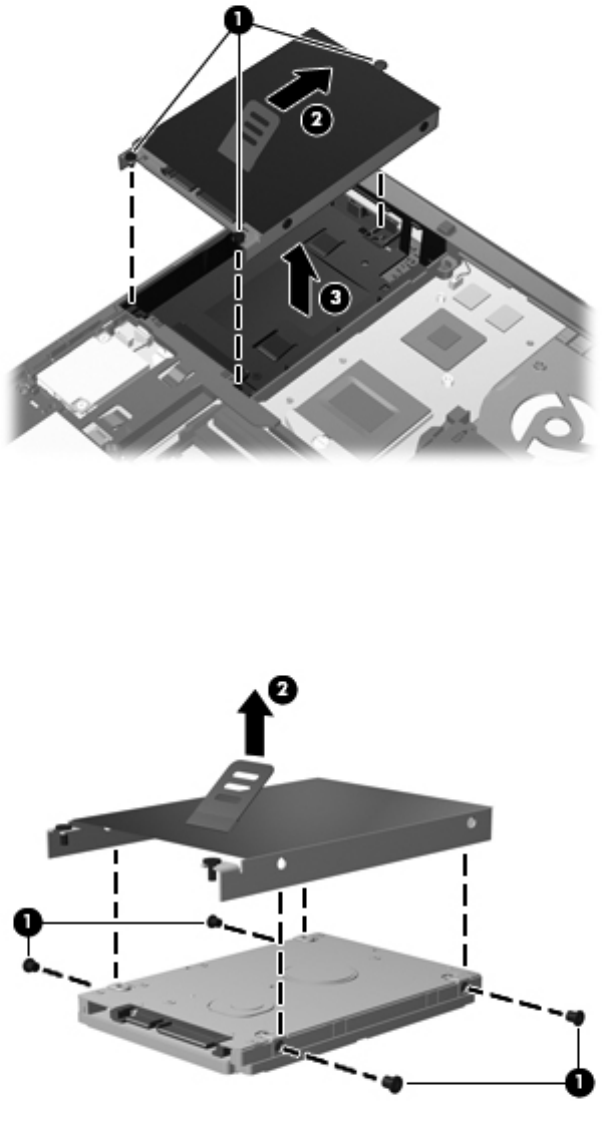 1
2
3

2
1
1