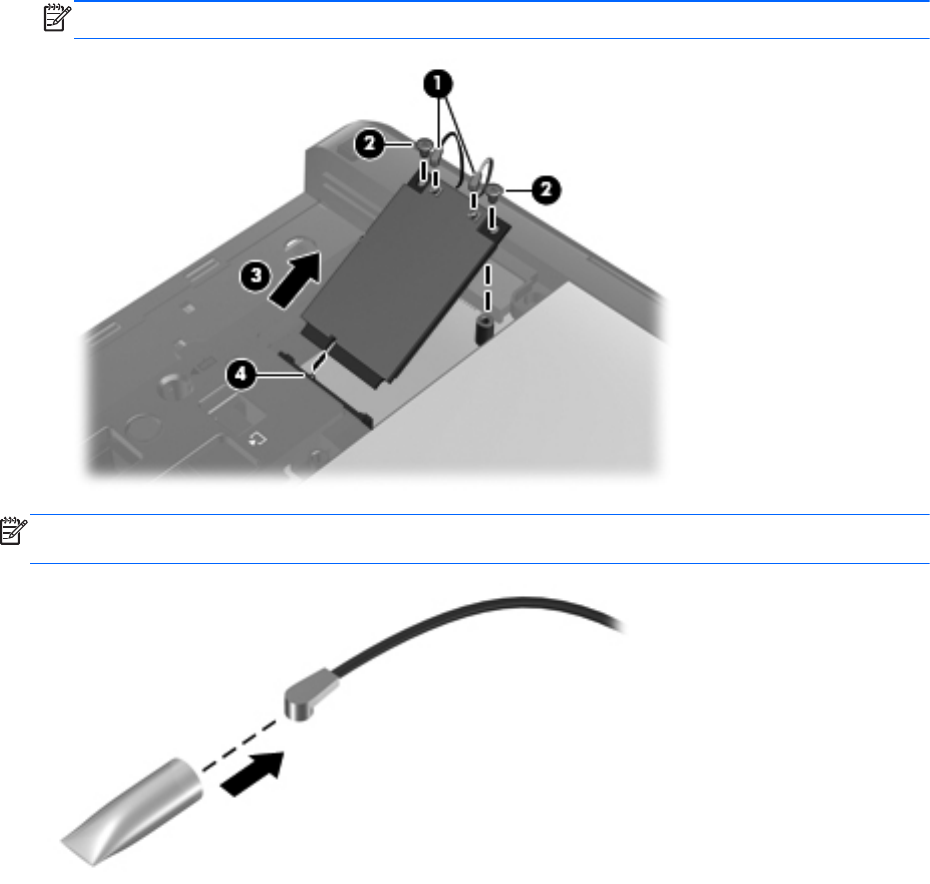 1

2

2

3

4