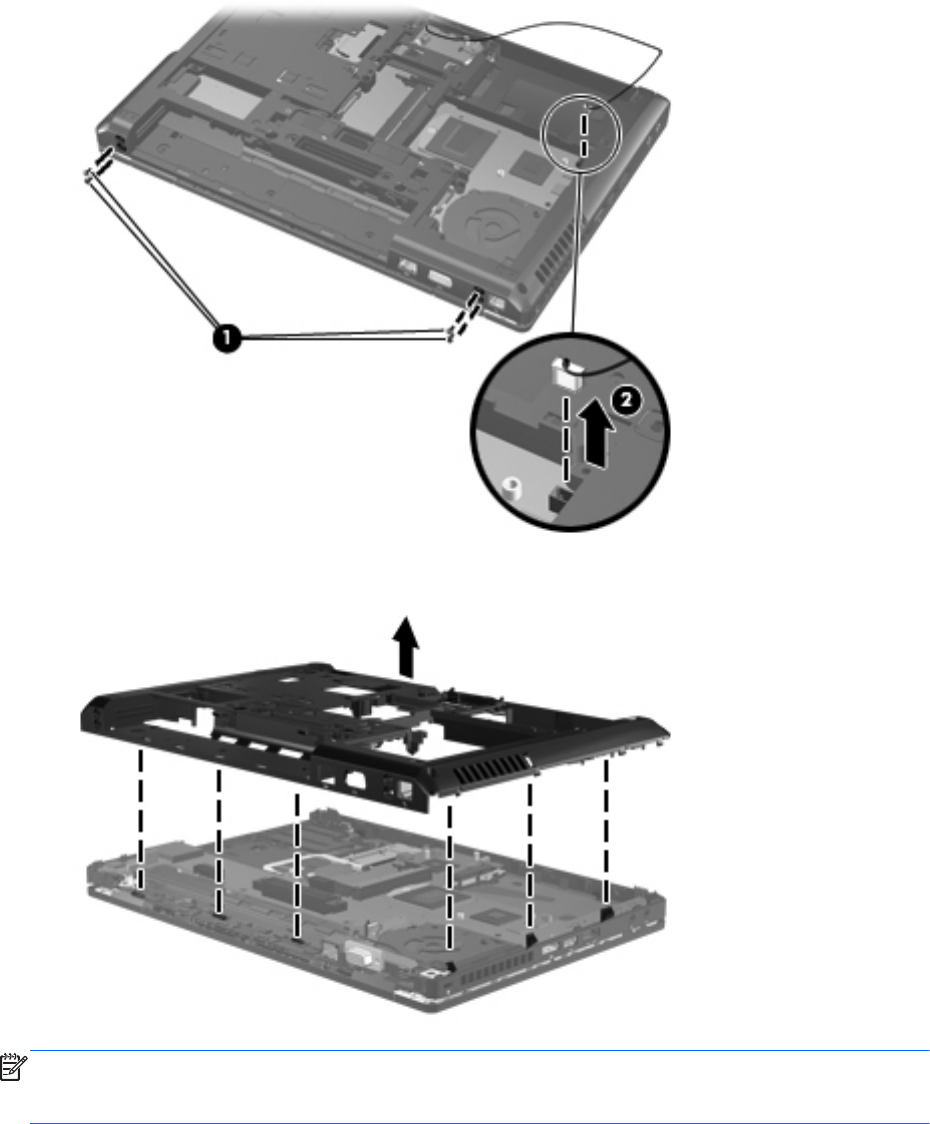 1

2