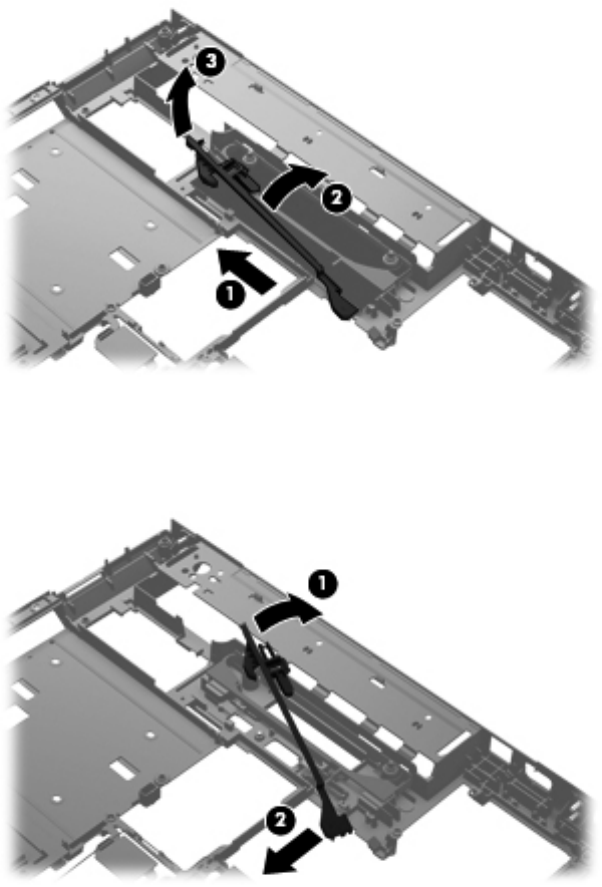 3
2
1
1
2