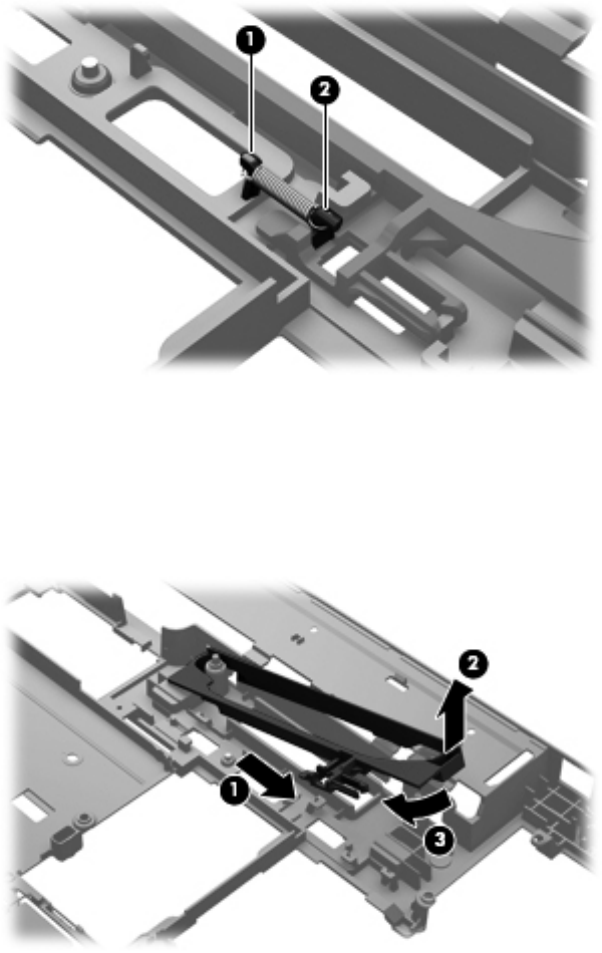 1
2
2
1
3