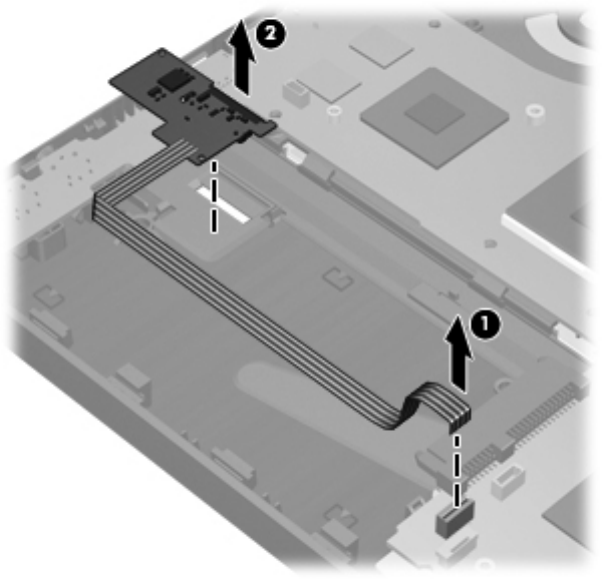 2

1