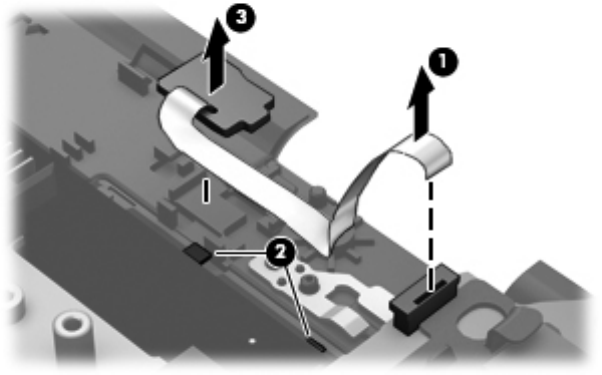 3
1
2