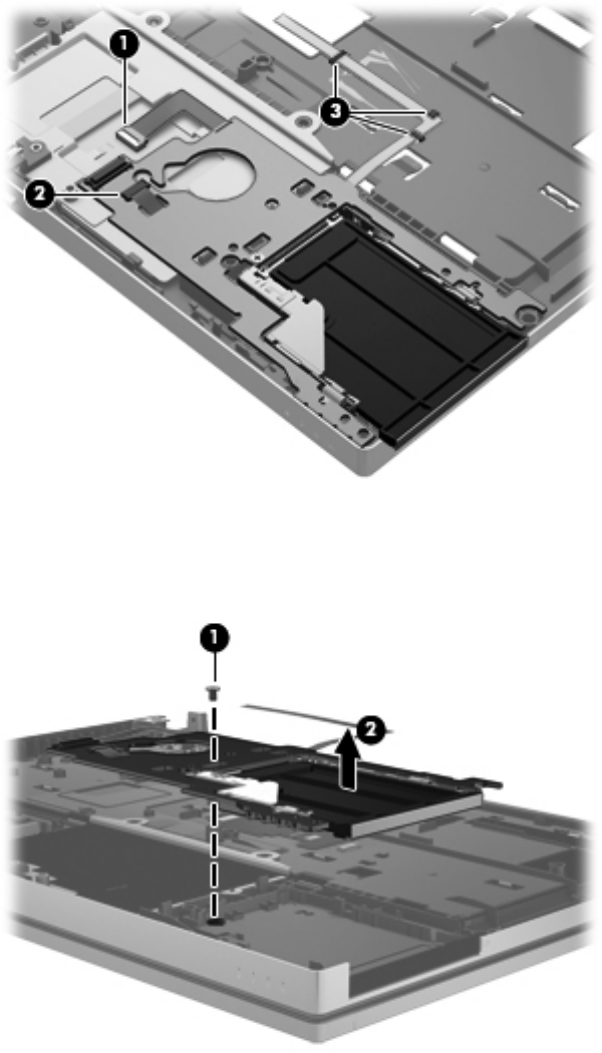 1
2
3

1
2