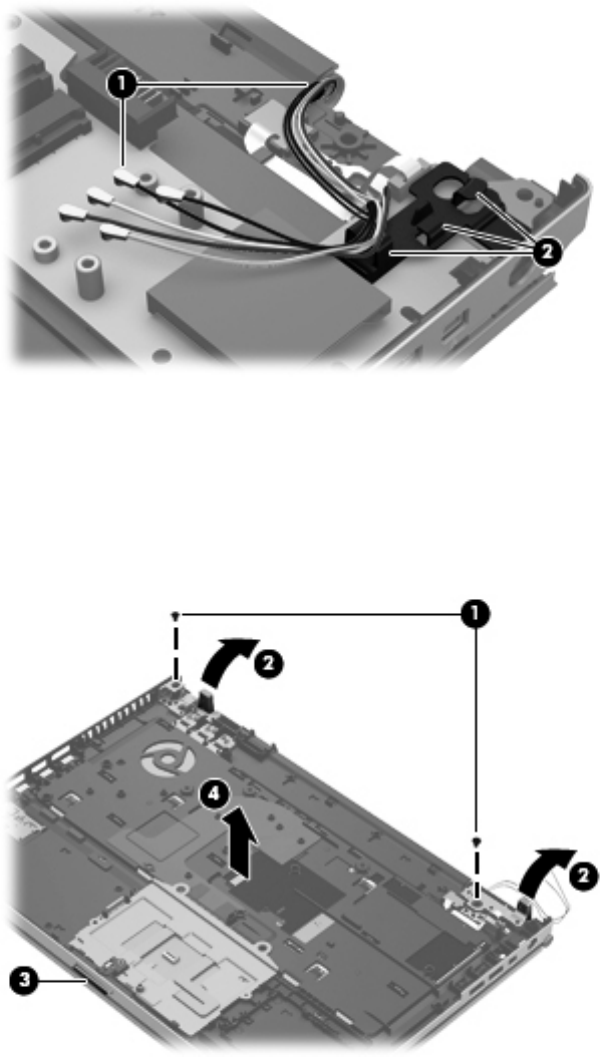 1
2
1
2
4
2
3