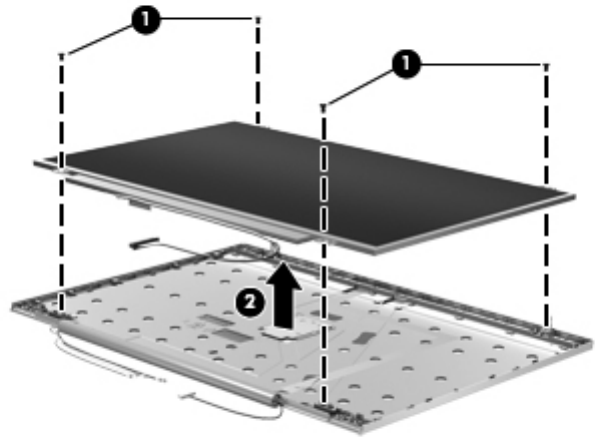 1
1
2