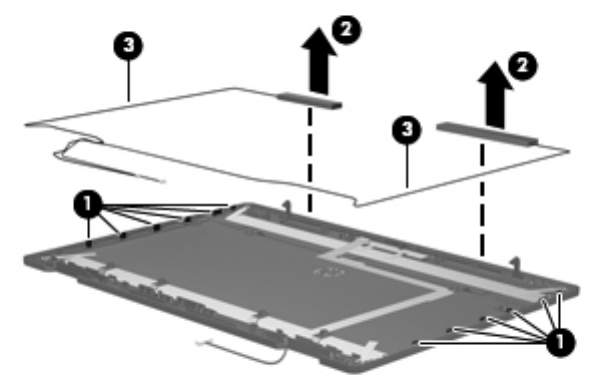 3
2
2
3
1
1