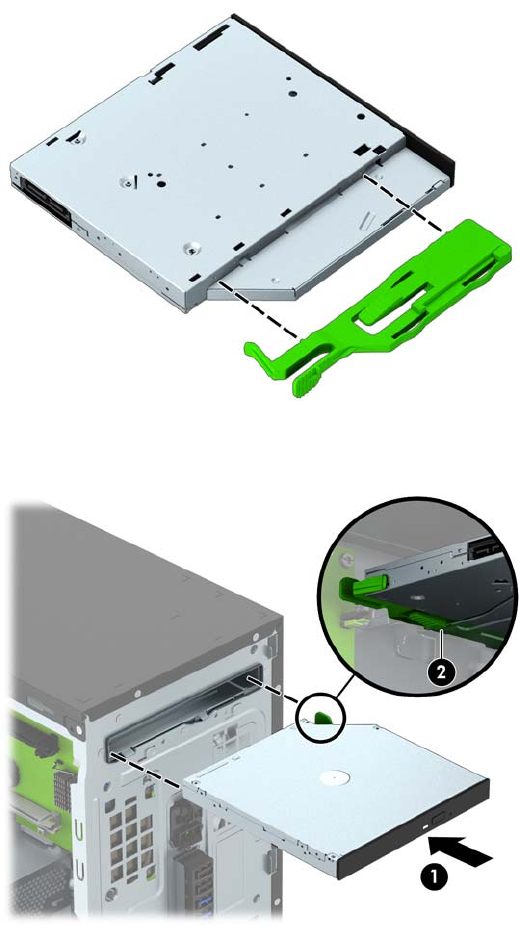 2

1