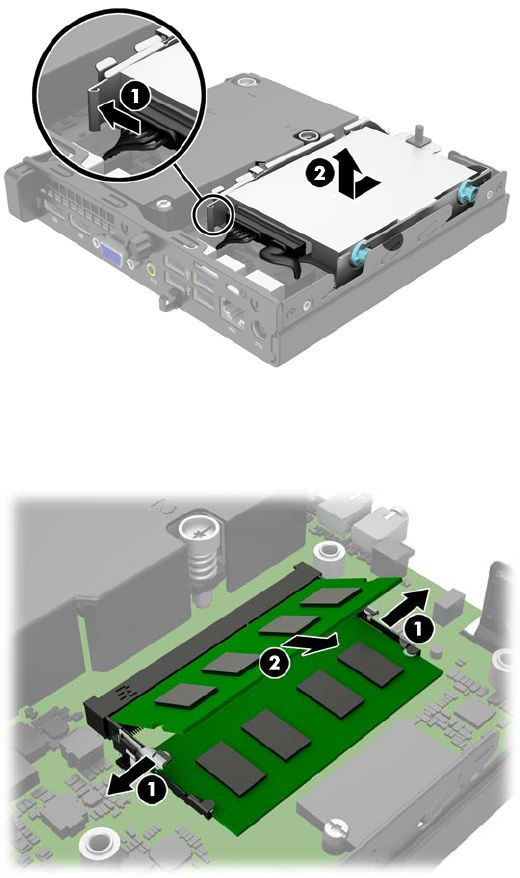 1
2
1
2
1