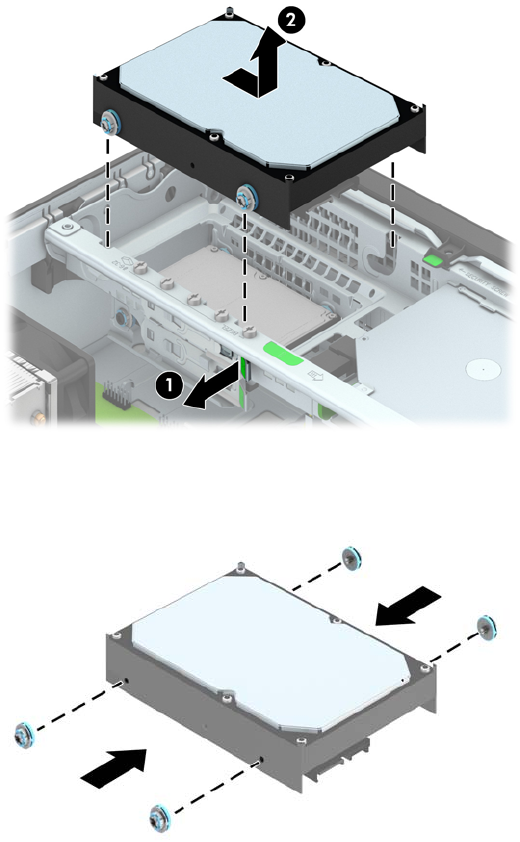 2

1