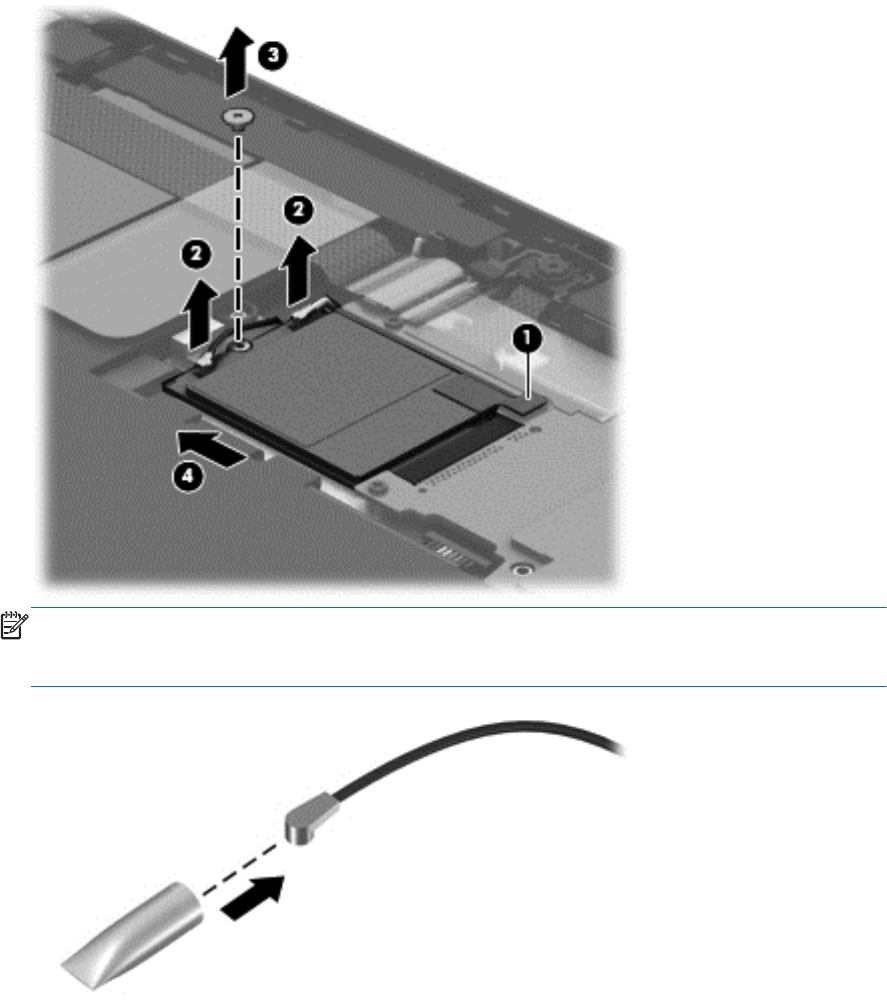 3

2

2

1

4