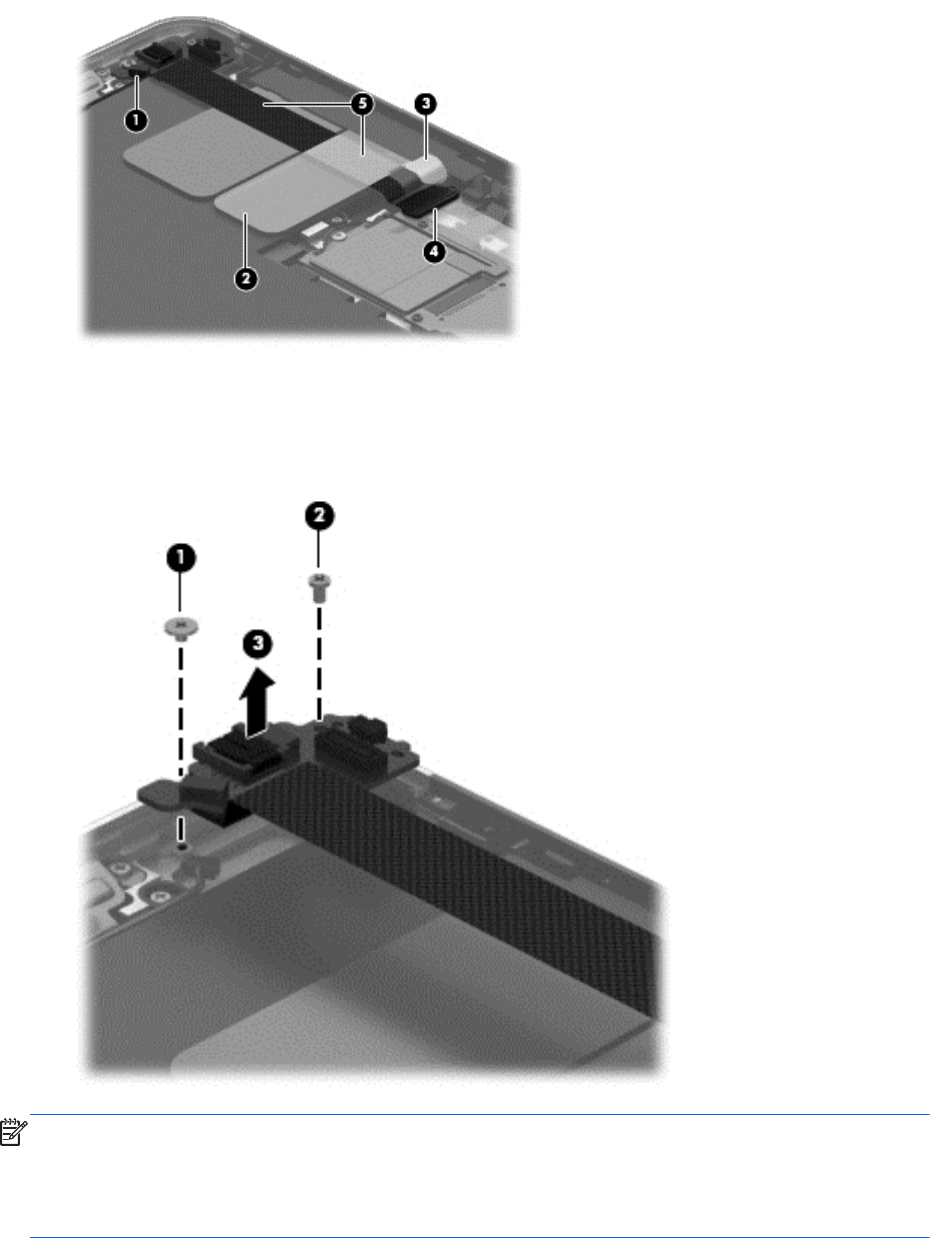 1
5
3
2
4
2
1
3