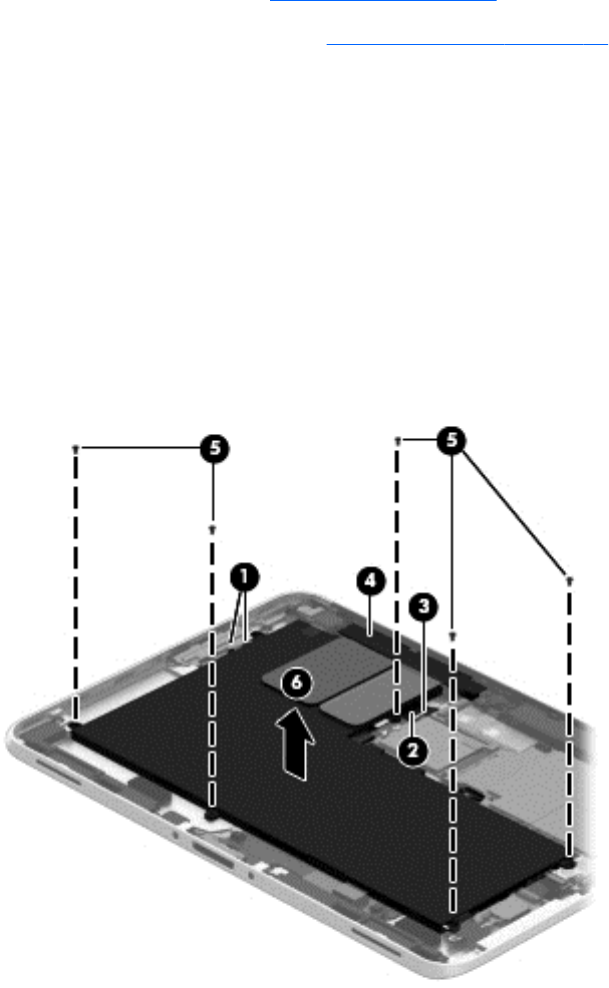 5

5

1

4

3

6

2