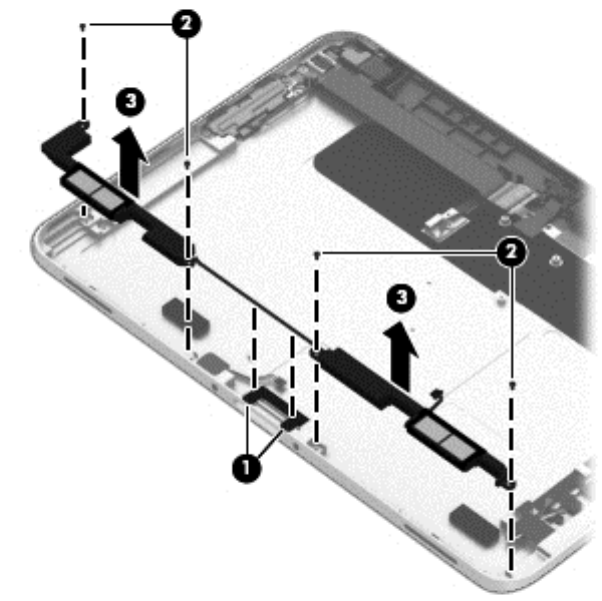 2
3
2
3
1