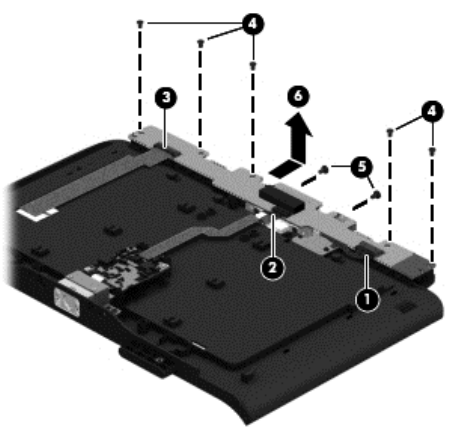 4
3
6
4
5
2
1