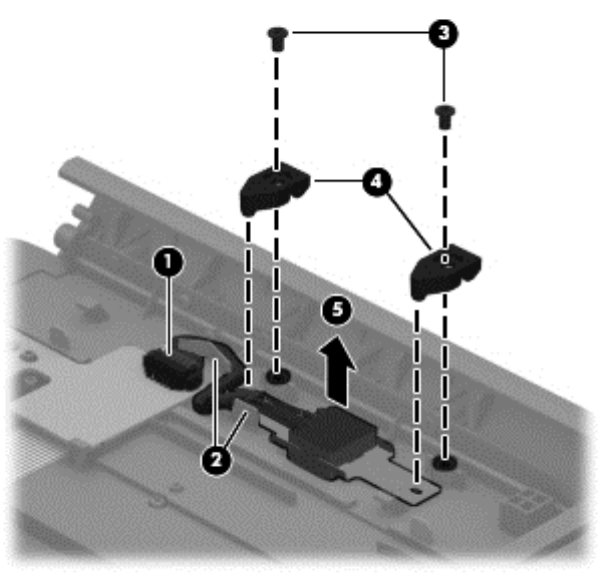 3
4
1
5
2