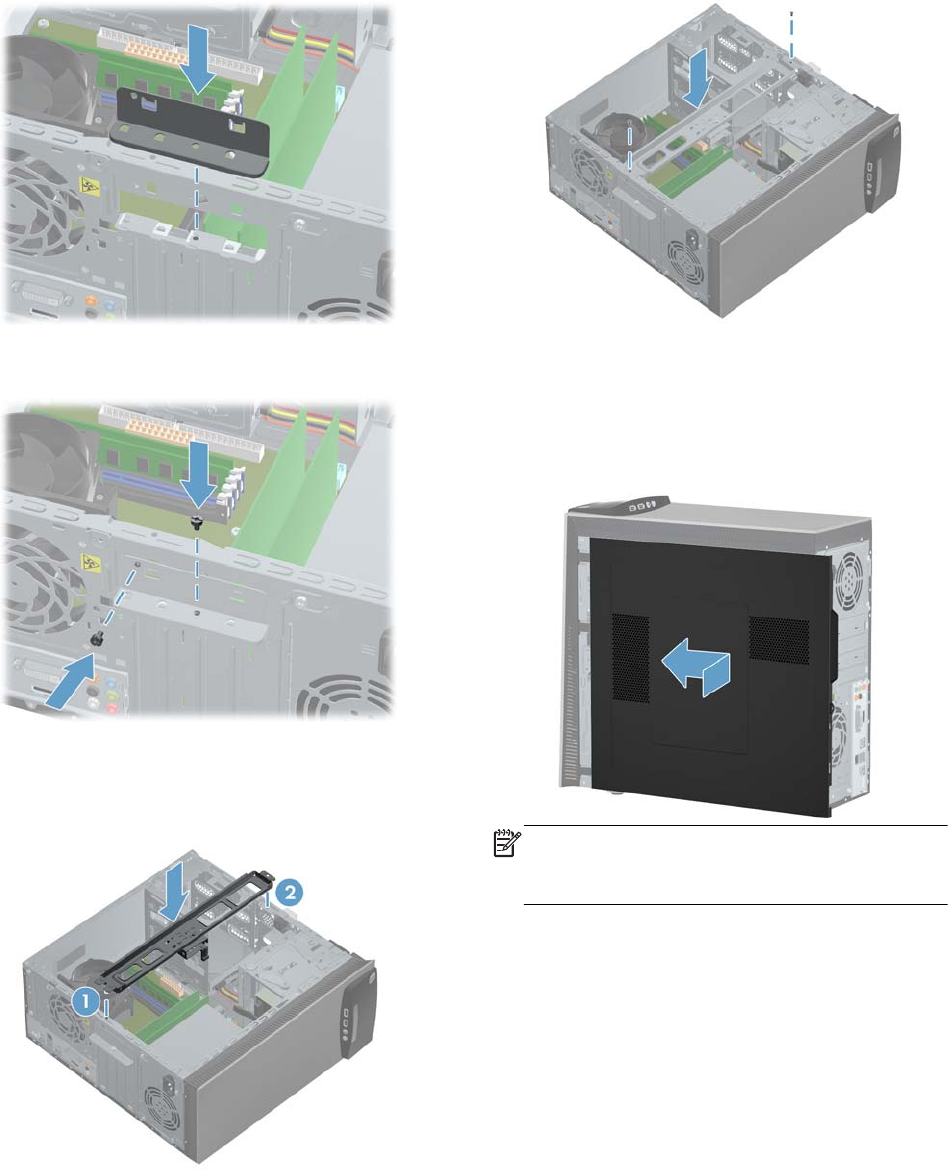 1

2