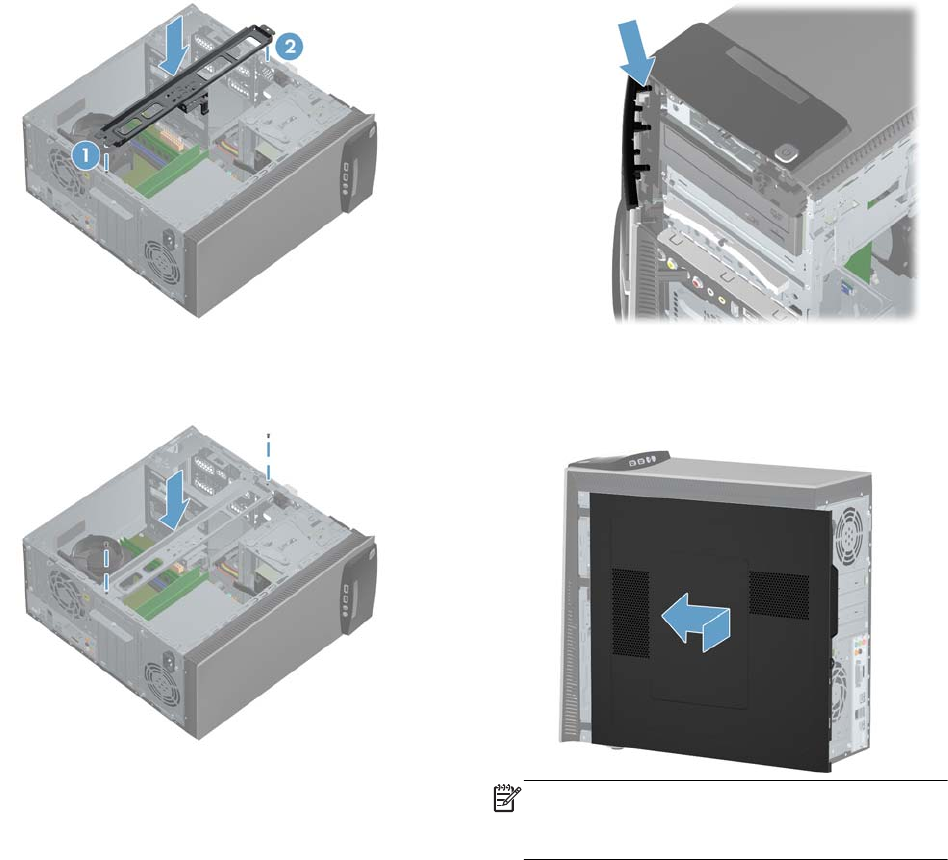 1

2