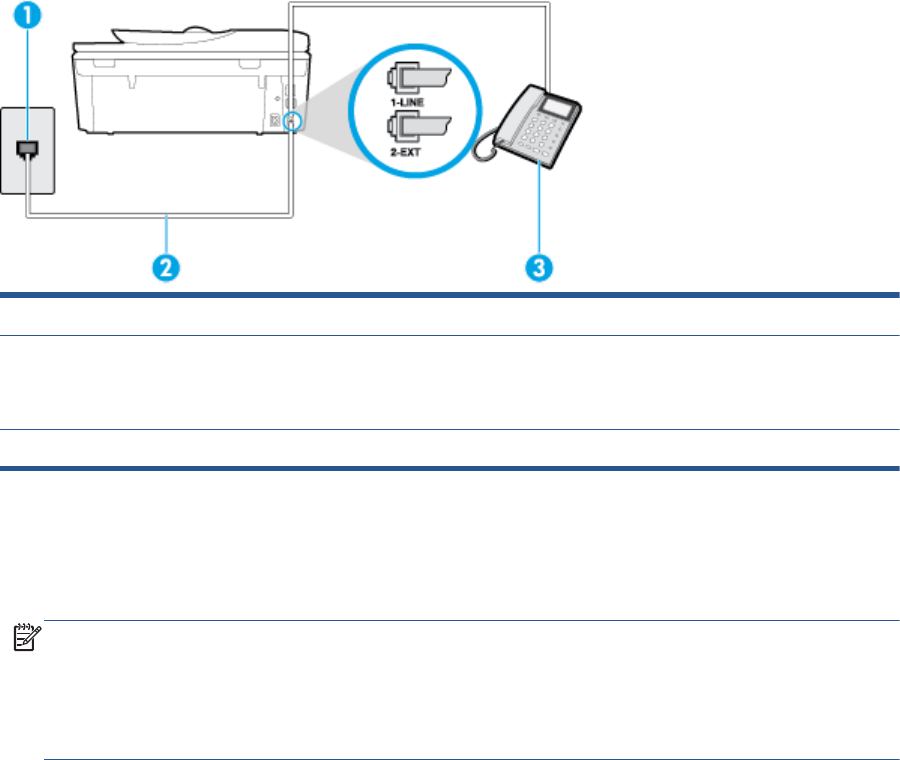 1

1-LINE

2-EXT

2

3