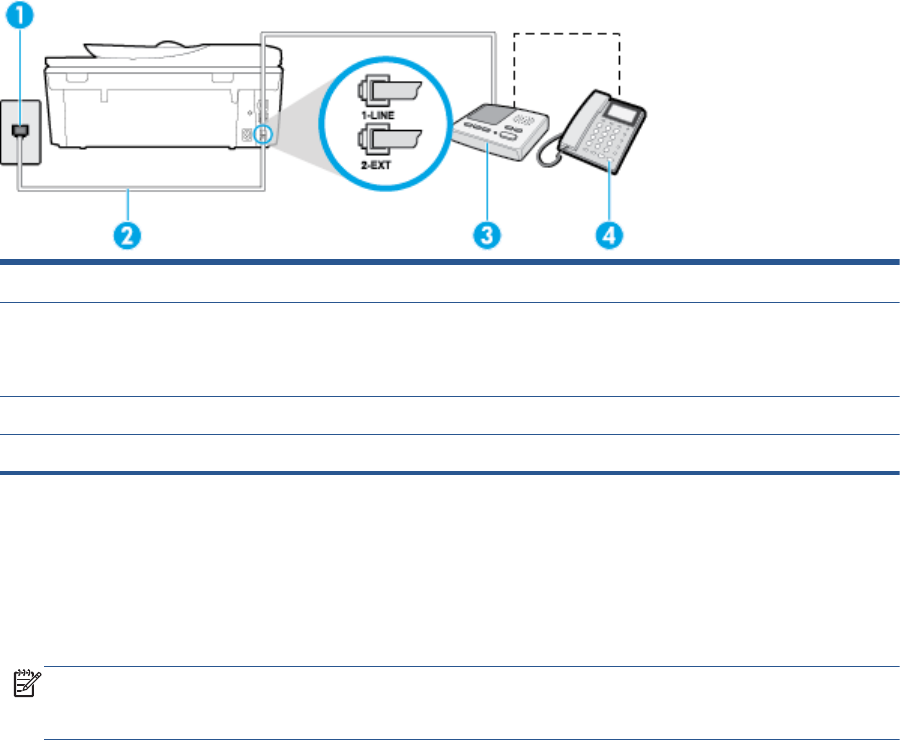 1

1-LINE

2-EXT

2

3

4