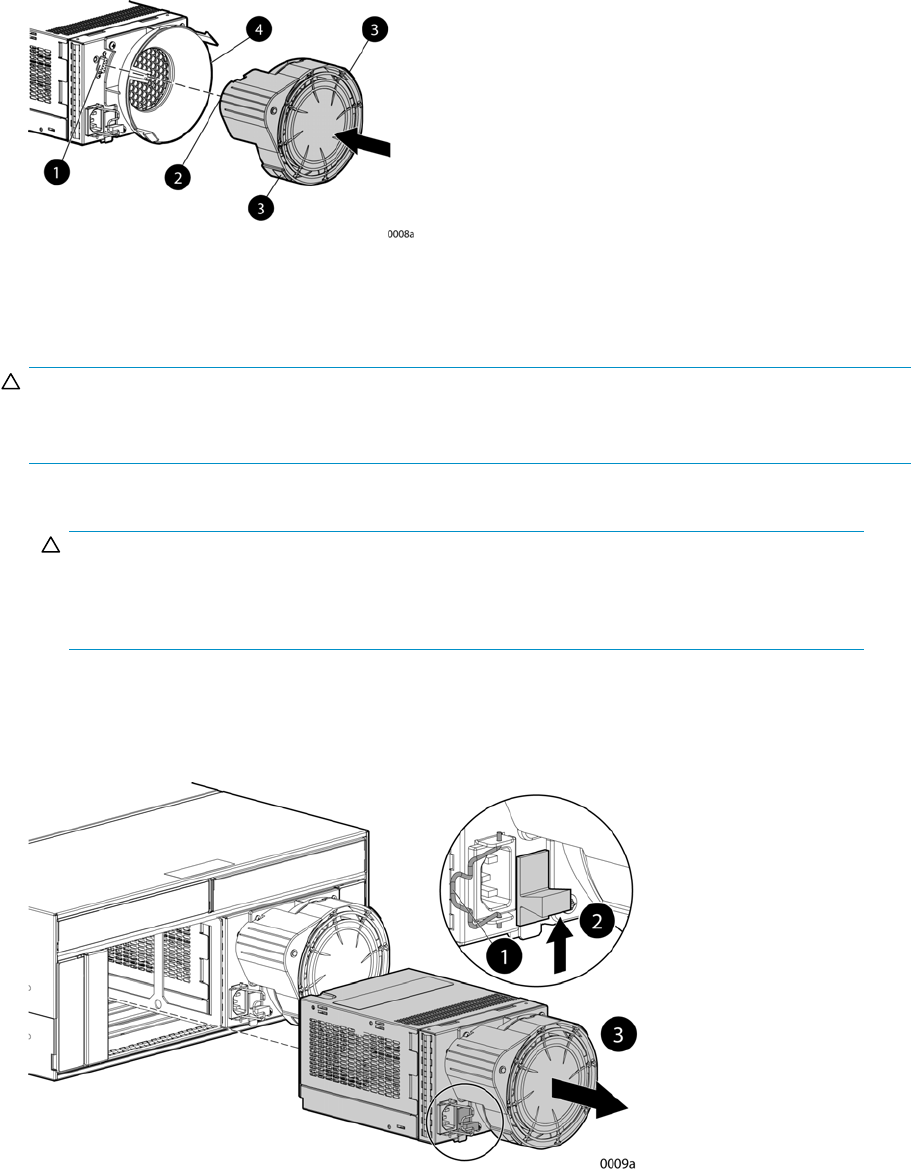 4

3

1

2

3

0008a

1

2

3

0009a