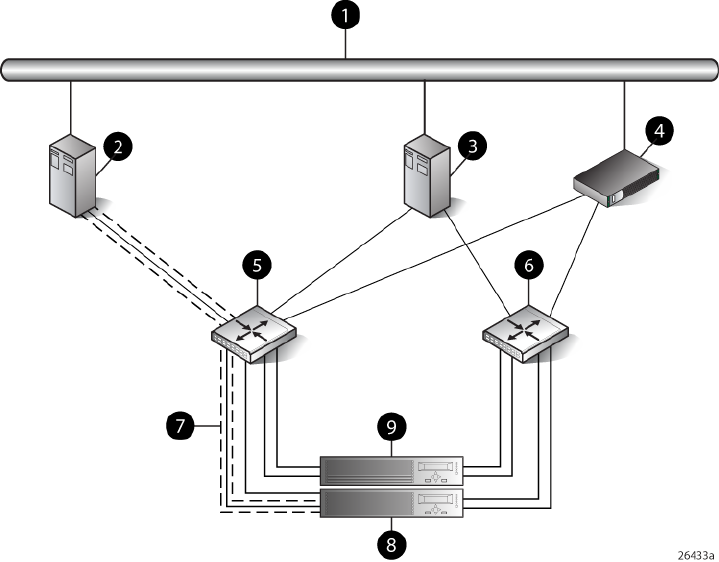 1
2
3
4
5
6
7
9
8
26433a